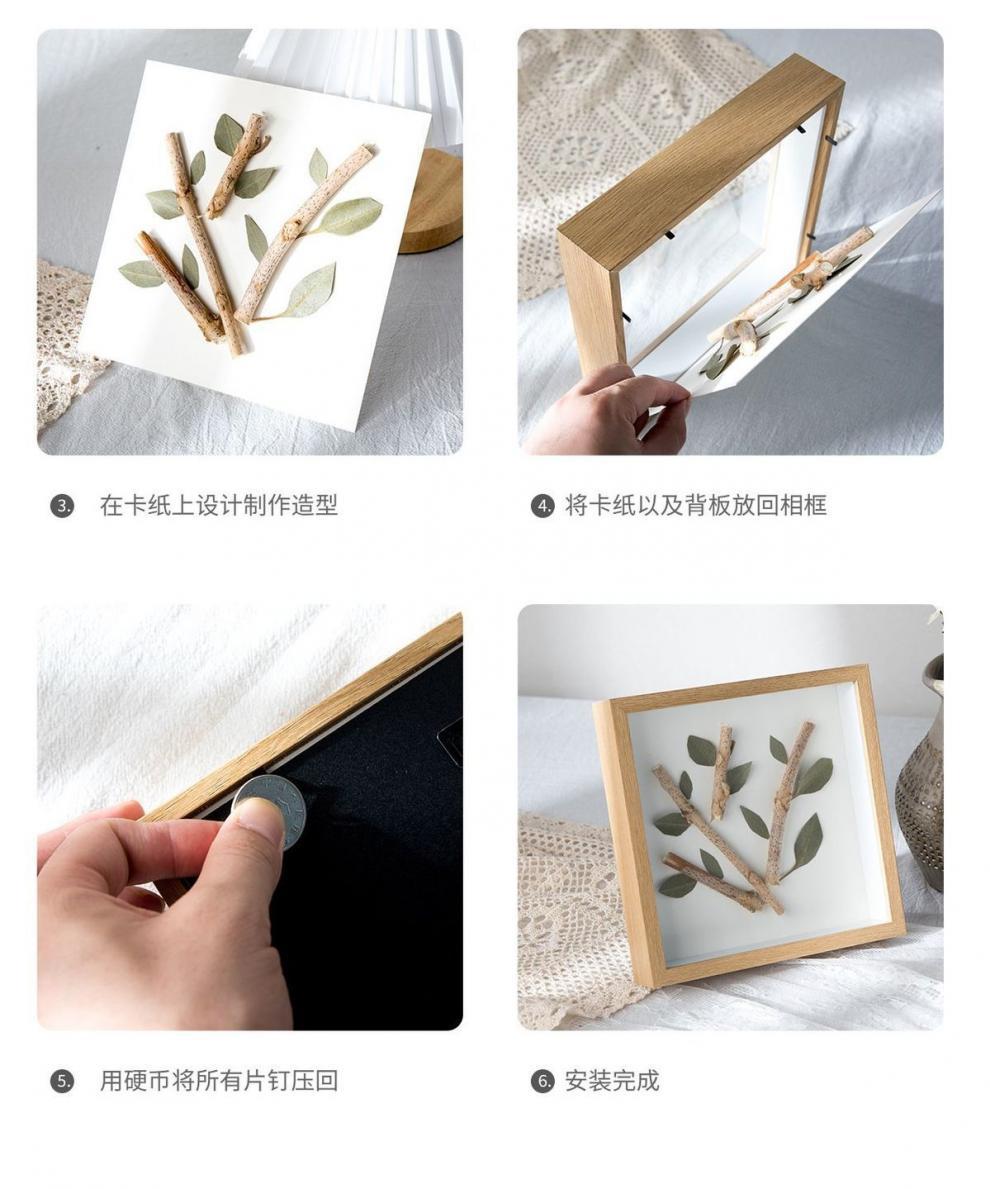 3. 在卡纸上设计制作造型

4. 将卡纸以及背板放回相框

5. 用硬币将所有片钉压回

6. 安装完成