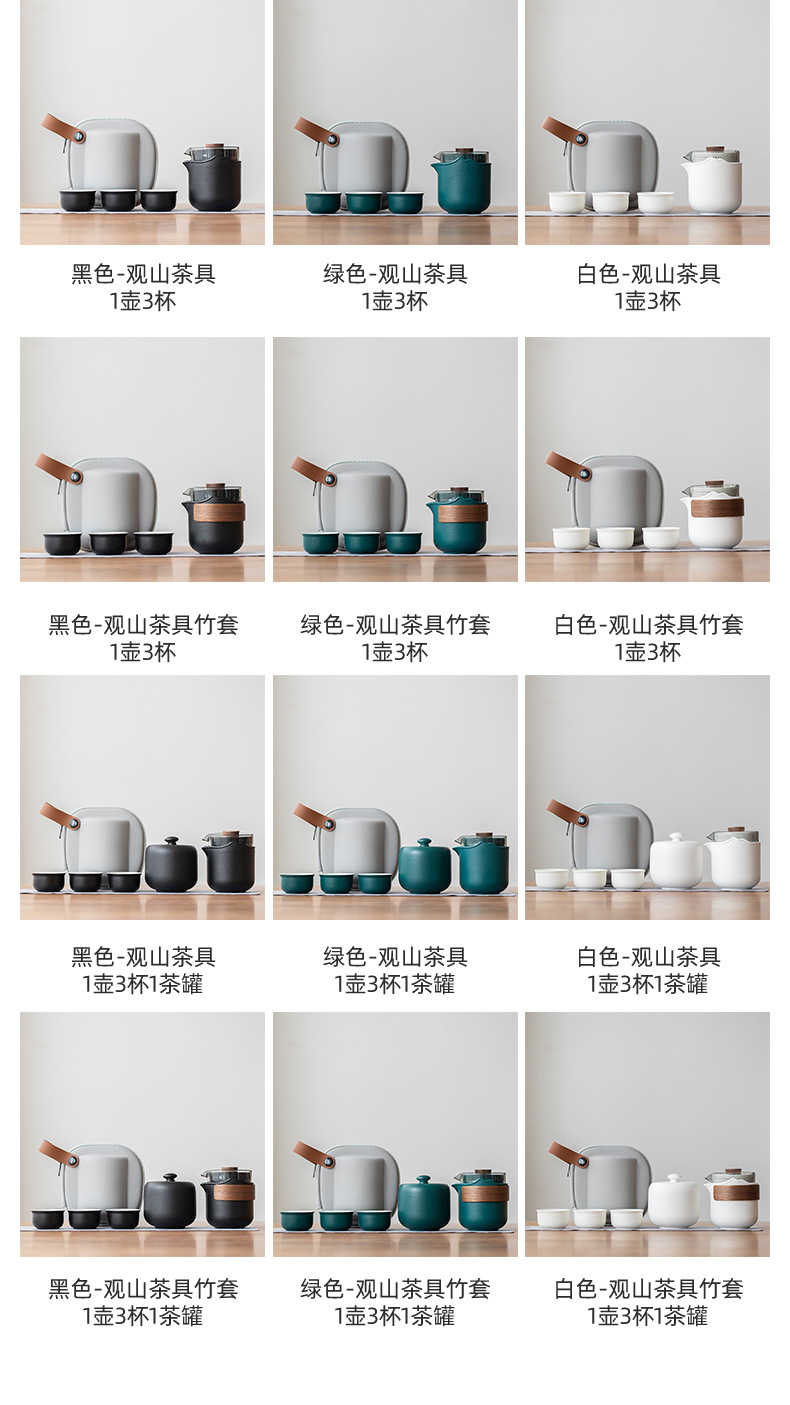 黑色-观山茶具
1壶3杯

绿色-观山茶具
1壶3杯

白色-观山茶具
1壶3杯

黑色-观山茶具竹套
1壶3杯

绿色-观山茶具竹套
1壶3杯

白色-观山茶具竹套
1壶3杯

黑色-观山茶具
1壶3杯1茶罐

绿色-观山茶具
1壶3杯1茶罐

白色-观山茶具
1壶3杯1茶罐

黑色-观山茶具竹套
1壶3杯1茶罐

绿色-观山茶具竹套
1壶3杯1茶罐

白色-观山茶具竹套
1壶3杯1茶罐