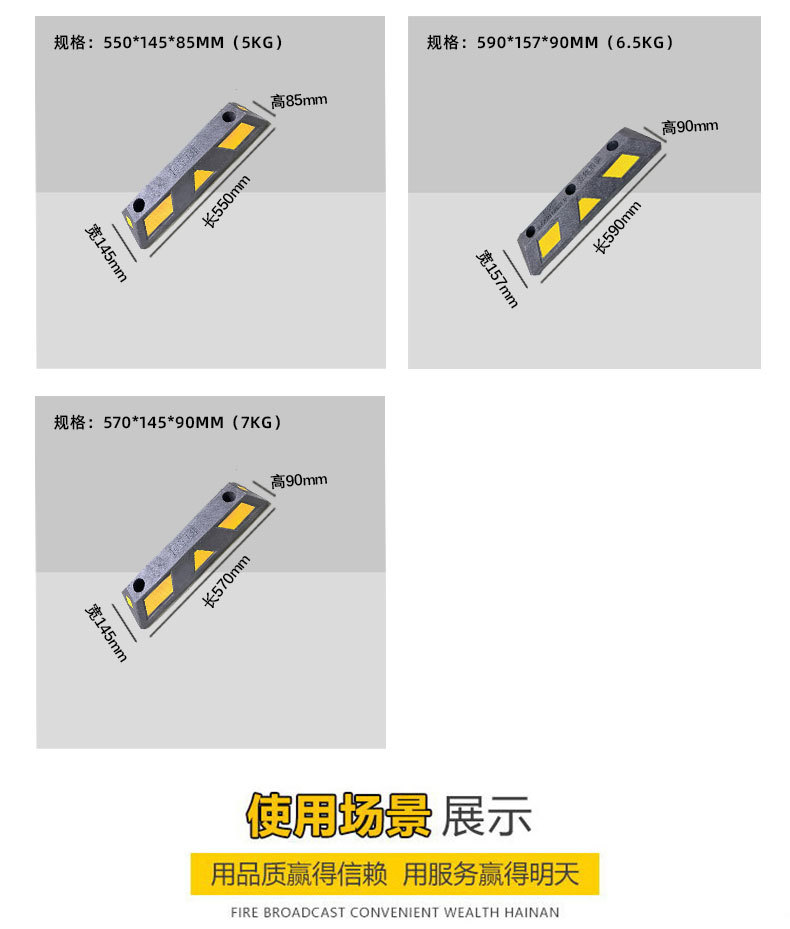 规格：550*145*85MM（5KG）

高85mm
长550mm
宽145mm

规格：590*157*90MM（6.5KG）

高90mm
长590mm
宽157mm

规格：570*145*90MM（7KG）

高90mm
长570mm
宽145mm

使用场景 展示

用品质赢得信赖 用服务赢得明天

FIRE BROADCAST CONVENIENT WEALTH HAINAN