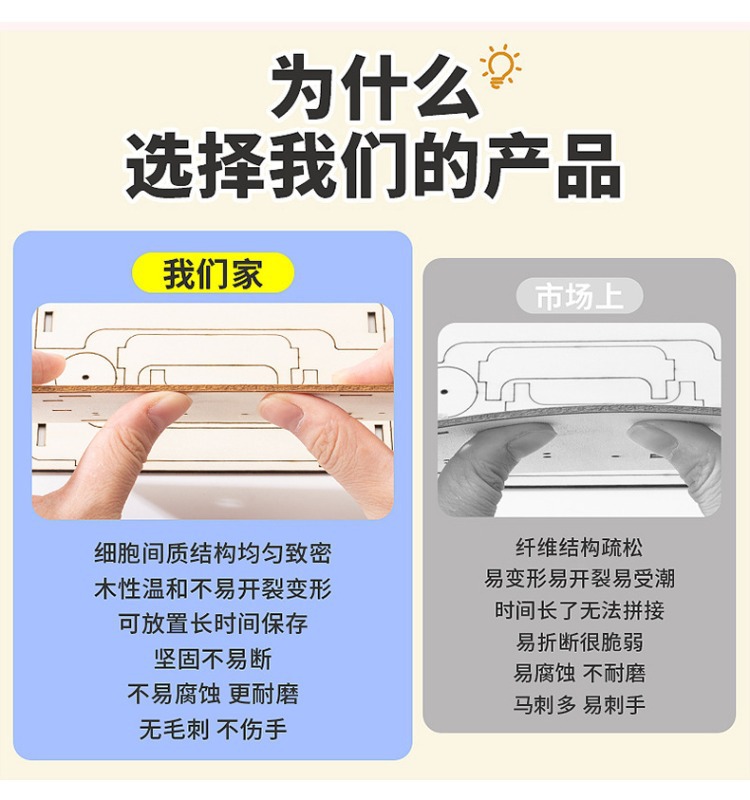 为什么
选择我们的产品

我们家

细胞间质结构均匀致密
木性温和不易开裂变形
可放置长时间保存
坚固不易断
不易腐蚀 更耐磨
无毛刺 不伤手

市场上

纤维结构疏松
易变形易开裂易受潮
时间长了无法拼接
易折断很脆弱
易腐蚀 不耐磨
马刺多 易刺手