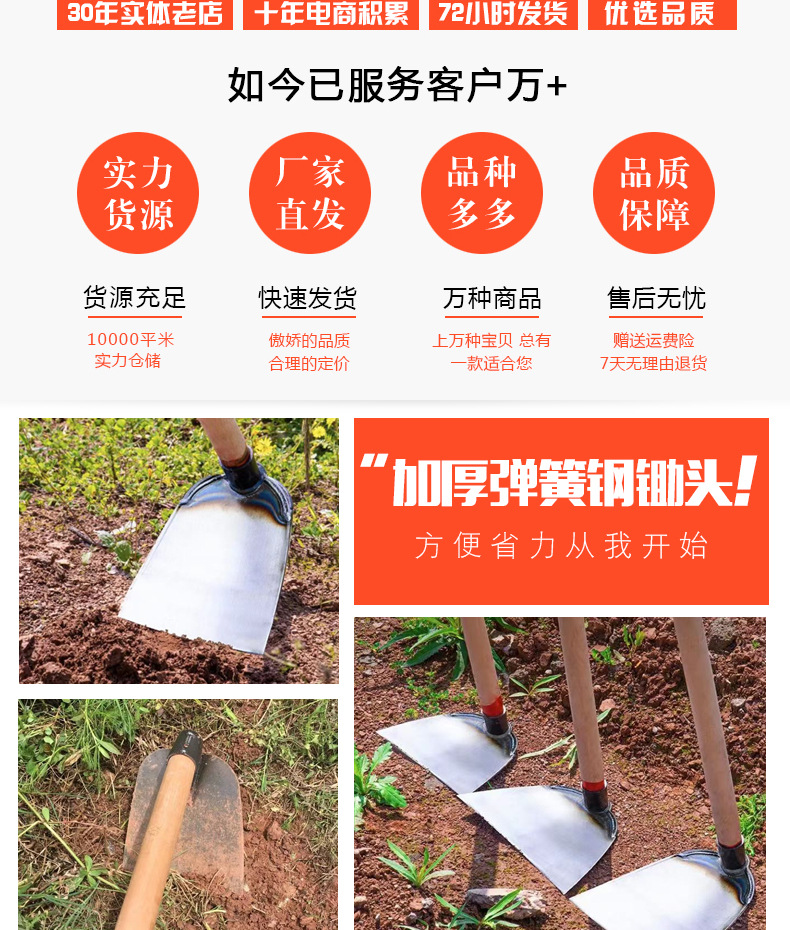 30年实体老店 十年电商积累 72小时发货 优选品质

如今已服务客户万+

实力货源

厂家直发

品种多多

品质保障

货源充足
10000平米
实力仓储

快速发货
傲娇的品质
合理的定价

万种商品
上万种宝贝 总有
一款适合您

售后无忧
赠送运费险
7天无理由退货

“加厚弹簧钢锄头！
方便省力从我开始