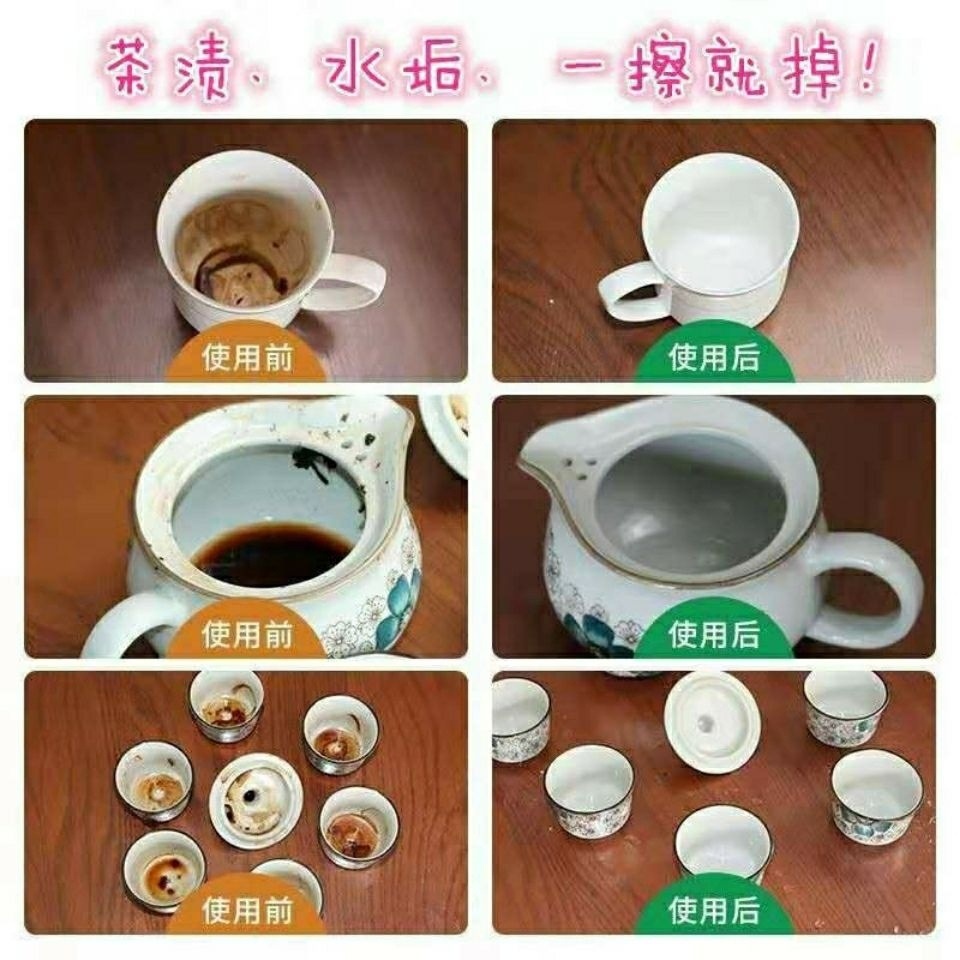 茶渍、水垢、一擦就掉！

使用前

使用后

使用前

使用后

使用前

使用后