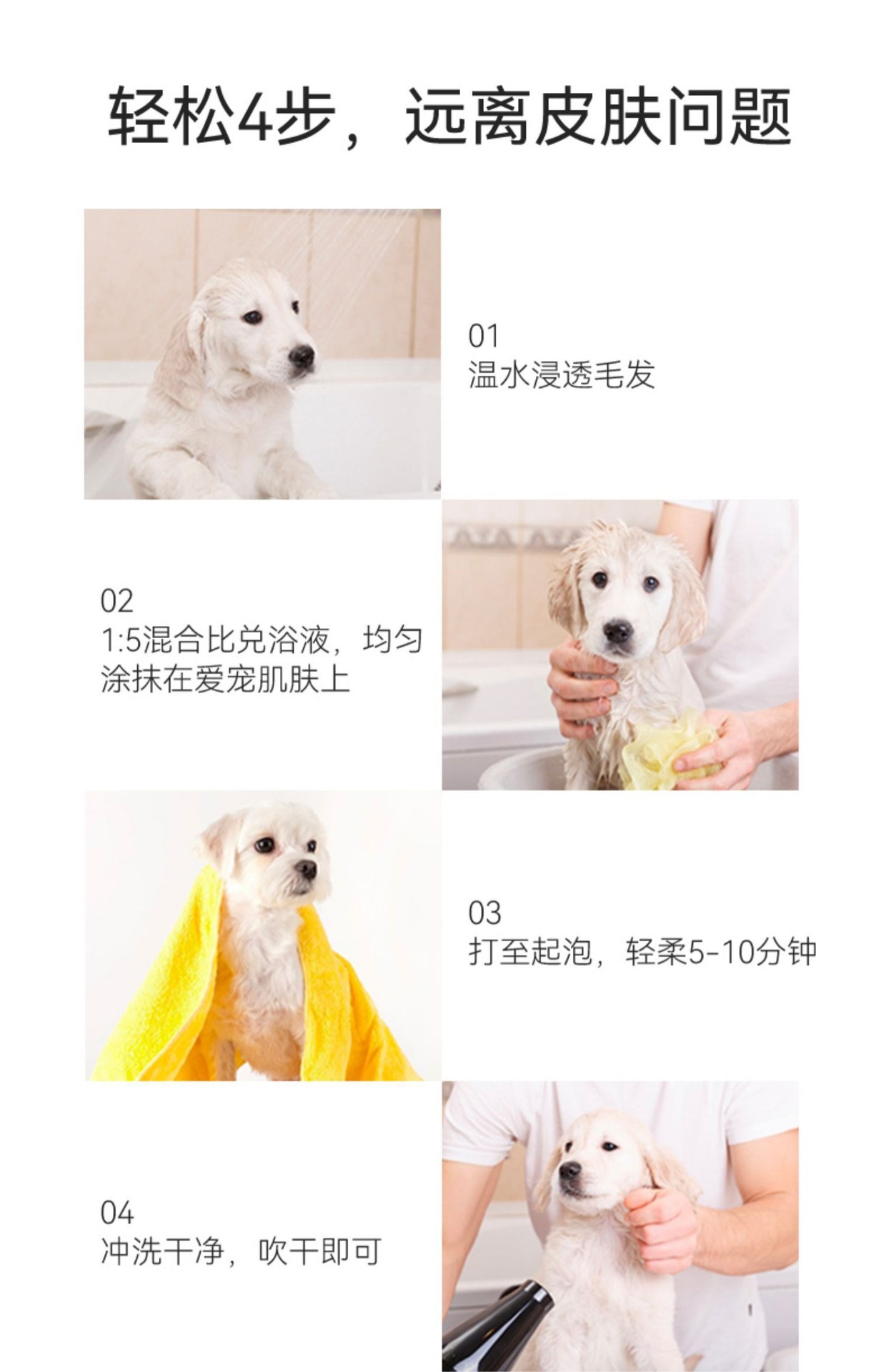 轻松4步，远离皮肤问题

01
温水浸透毛发

02
1:5混合比兑浴液，均匀涂抹在爱宠肌肤上

03
打至起泡，轻柔5-10分钟

04
冲洗干净，吹干即可