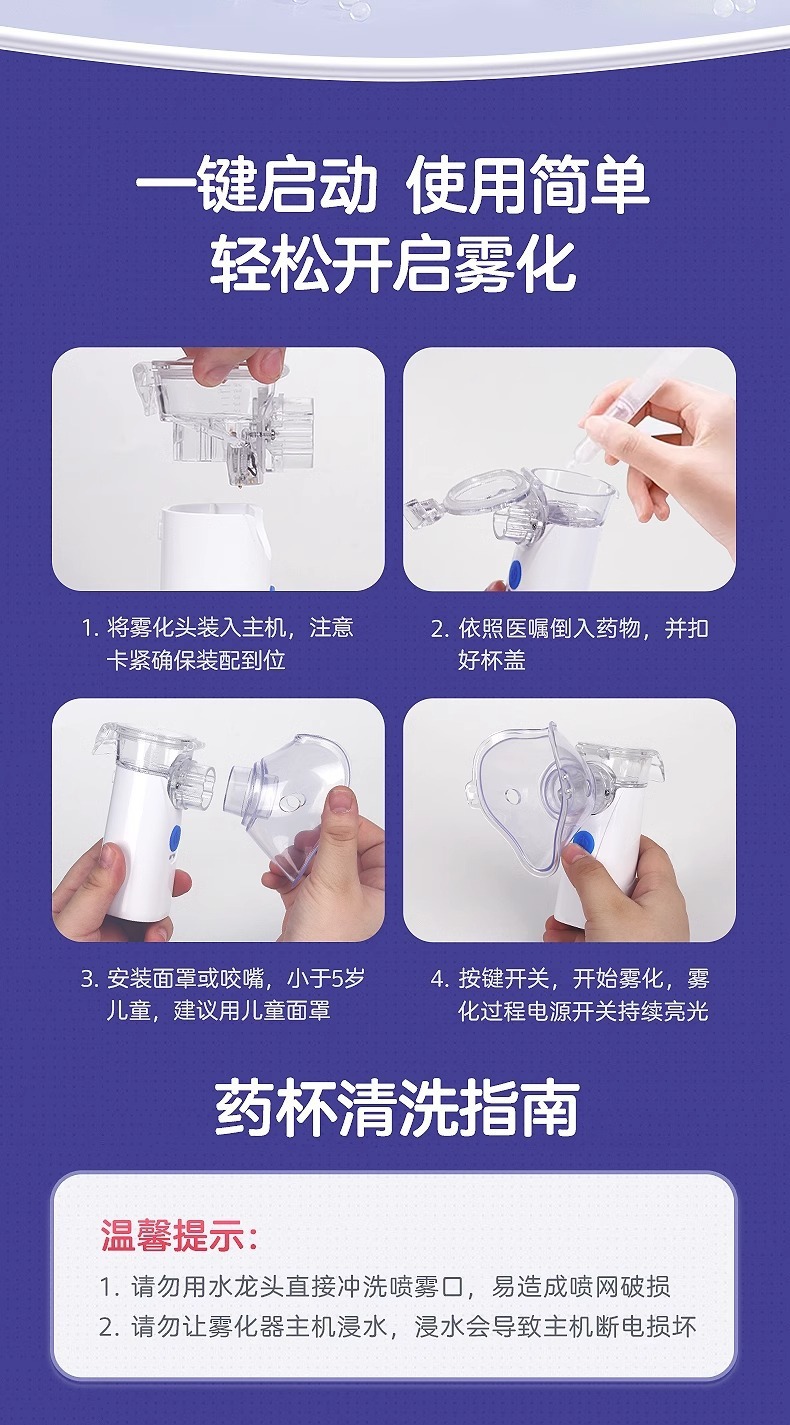 一键启动 使用简单
轻松开启雾化

1. 将雾化头装入主机，注意卡紧确保装配到位

2. 依照医嘱倒入药物，并扣好杯盖

3. 安装面罩或咬嘴，小于5岁儿童，建议用儿童面罩

4. 按键开关，开始雾化，雾化过程电源开关持续亮光

药杯清洗指南

温馨提示：
1. 请勿用水龙头直接冲洗喷雾口，易造成喷网破损
2. 请勿让雾化器主机浸水，浸水会导致主机断电损坏