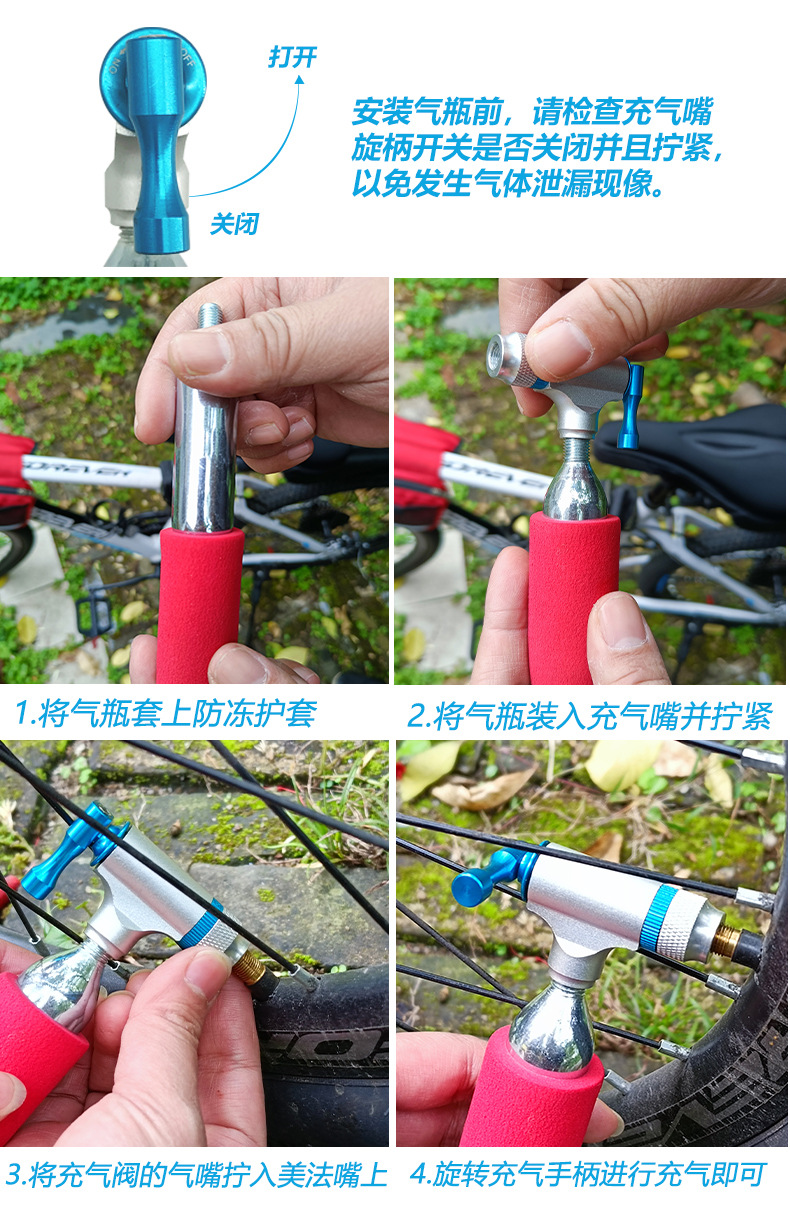 ON OFF

打开

关闭

安装气瓶前，请检查充气嘴旋柄开关是否关闭并且拧紧，以免发生气体泄漏现像。

1.将气瓶套上防冻护套

2.将气瓶装入充气嘴并拧紧

3.将充气阀的气嘴拧入美法嘴上

4.旋转充气手柄进行充气即可