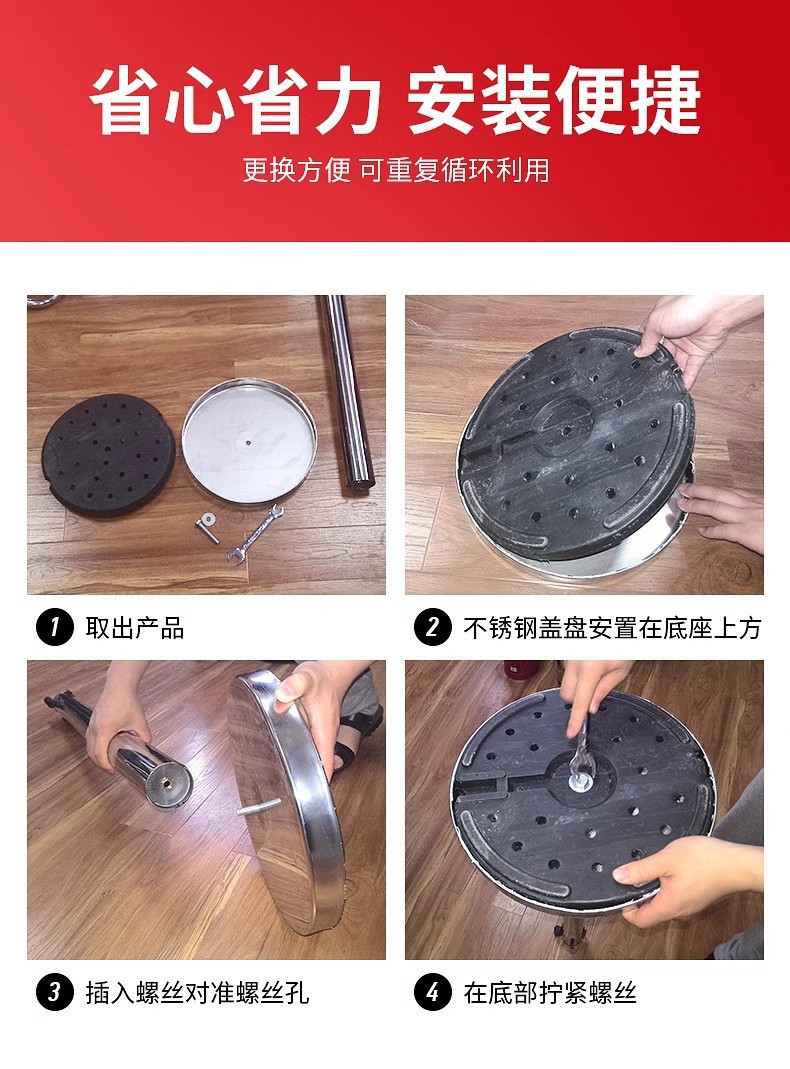 省心省力 安装便捷

更换方便 可重复循环利用

1 取出产品

2 不锈钢盖盘安置在底座上方

3 插入螺丝对准螺丝孔

4 在底部拧紧螺丝