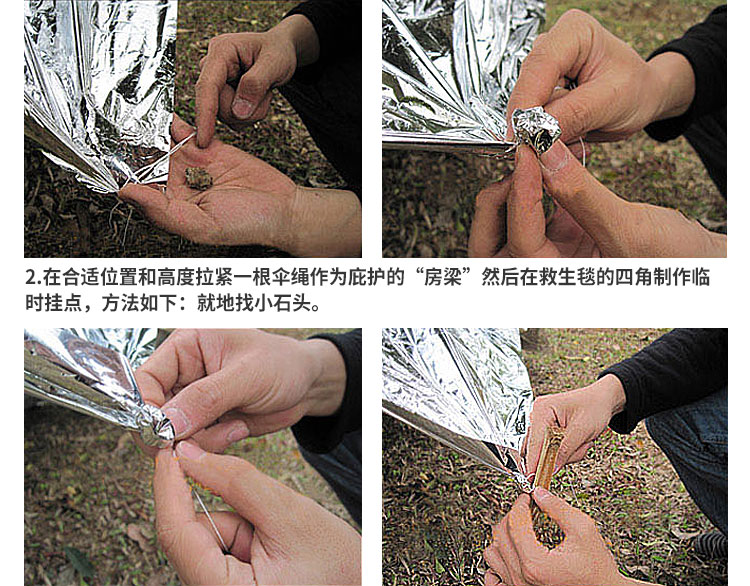 2.在合适位置和高度拉紧一根伞绳作为庇护的“房梁”然后在救生毯的四角制作临时挂点，方法如下：就地找小石头。