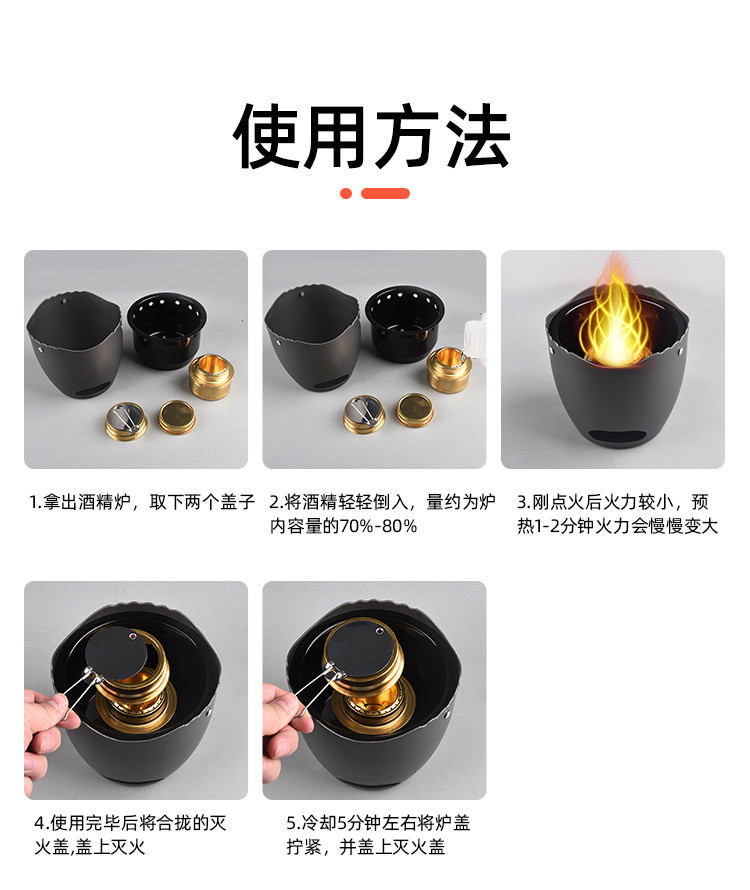 使用方法

1.拿出酒精炉，取下两个盖子

2.将酒精轻轻倒入，量约为炉内容量的70%-80%

3.刚点火后火力较小，预热1-2分钟火力会慢慢变大

4.使用完毕后将合拢的灭火盖,盖上灭火

5.冷却5分钟左右将炉盖拧紧，并盖上灭火盖