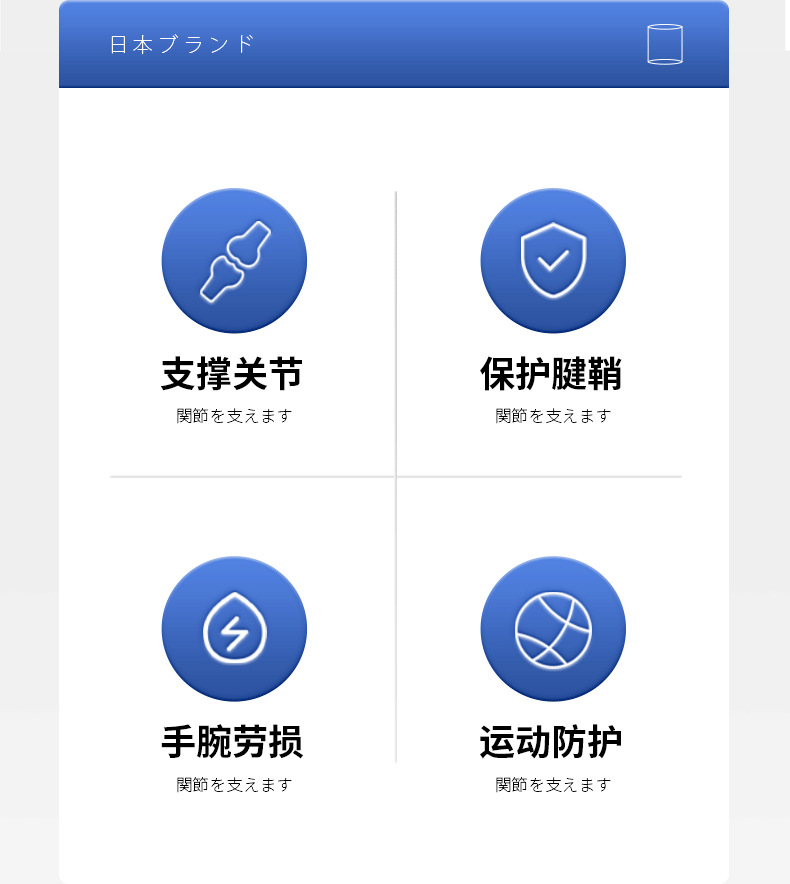 日本ブランド

支撑关节
関節を支えます

保护腱鞘
関節を支えます

手腕劳损
関節を支えます

运动防护
関節を支えます