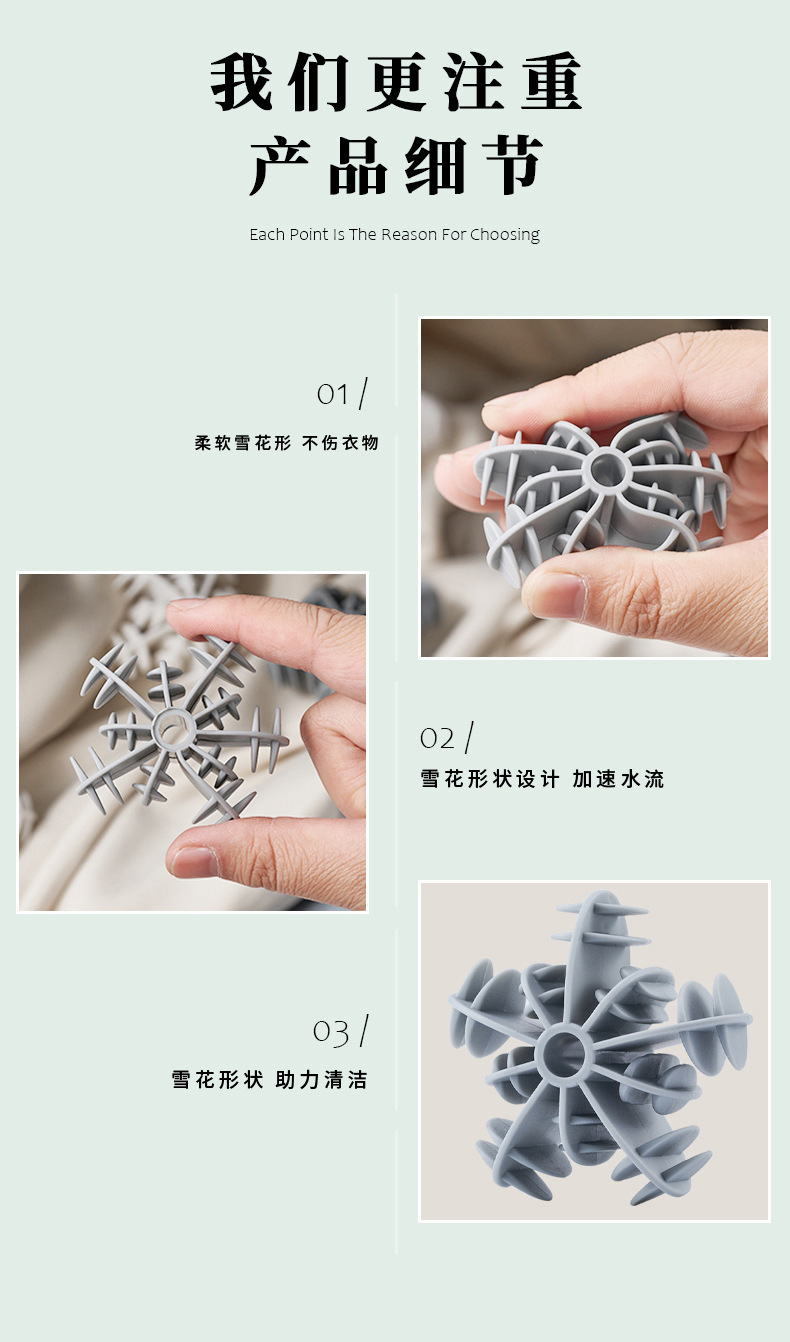 我们更注重
产品细节

Each Point Is The Reason For Choosing

01 /

柔软雪花形 不伤衣物

02 /

雪花形状设计 加速水流

03 /

雪花形状 助力清洁