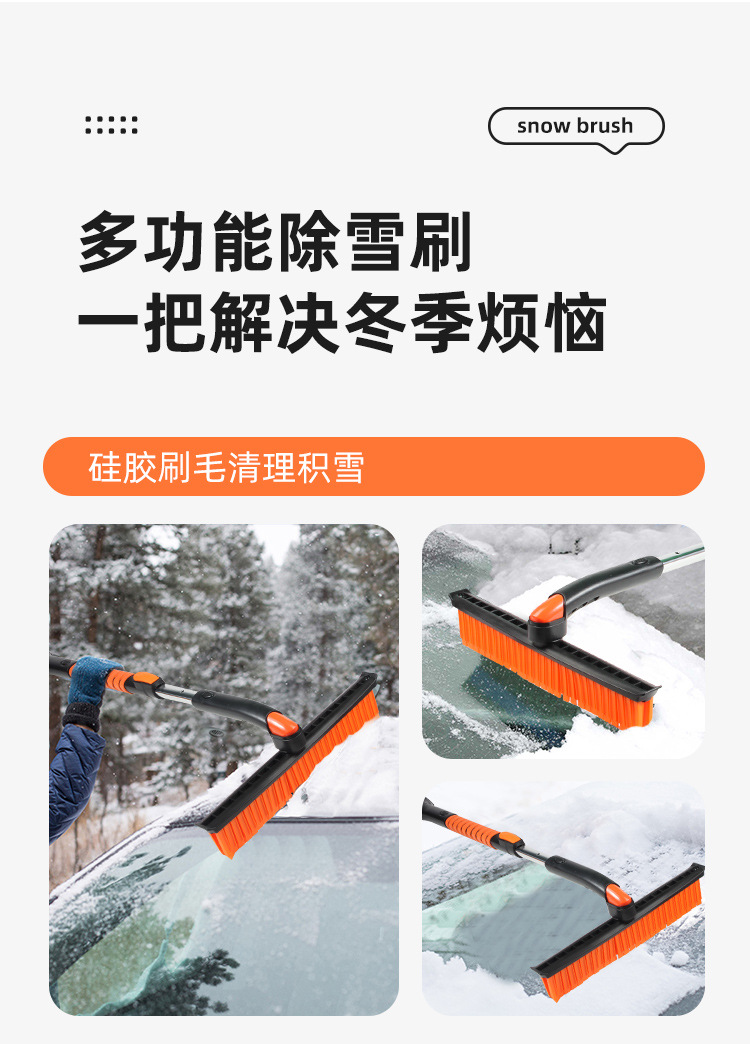 snow brush

多功能除雪刷
一把解决冬季烦恼

硅胶刷毛清理积雪