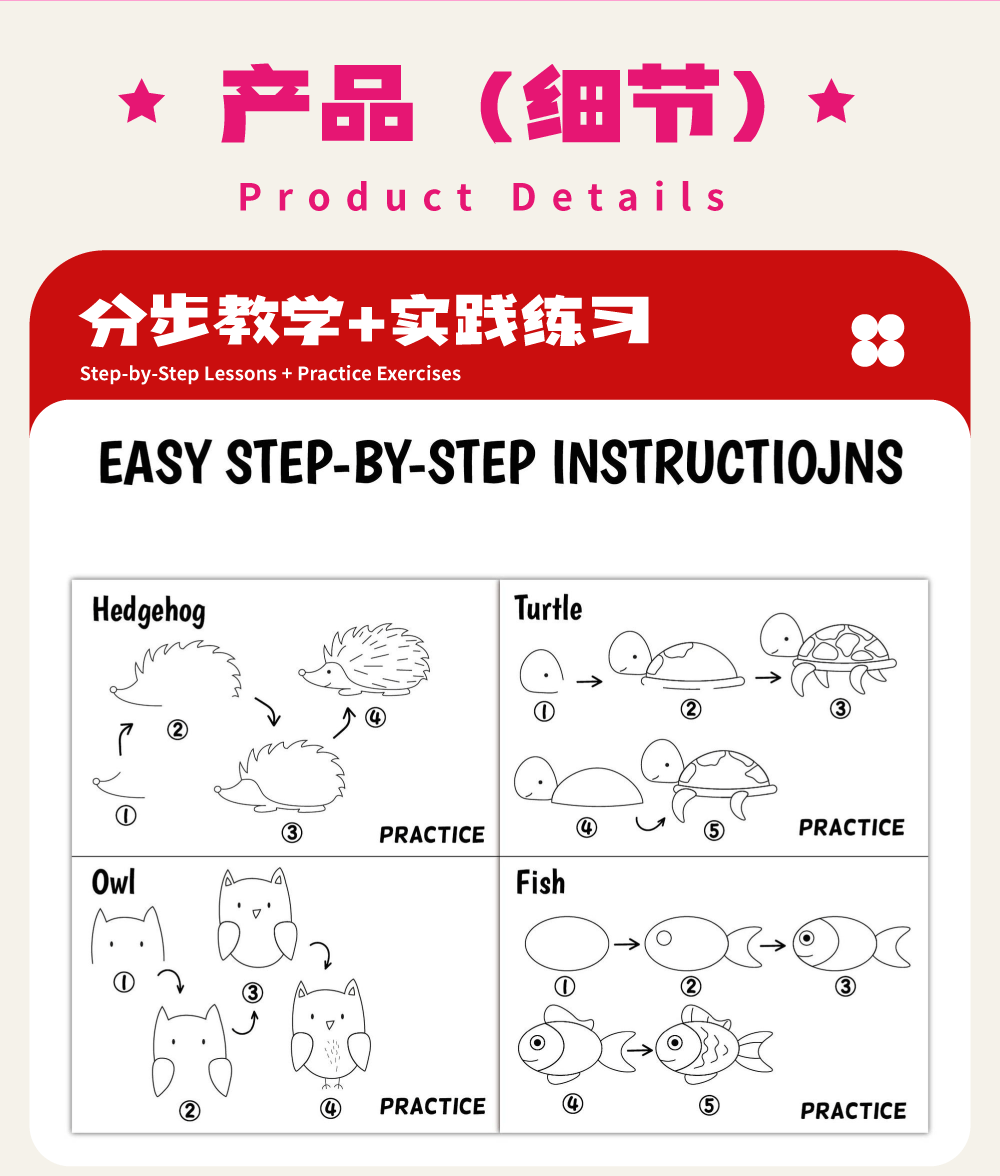 ★ 产品（细节）★

Product Details

分步教学+实践练习

Step-by-Step Lessons + Practice Exercises

EASY STEP-BY-STEP INSTRUCTIOJNS

Hedgehog

②

④

①

③

PRACTICE

Turtle

①

②

③

④

⑤

PRACTICE

Owl

①

③

②

④

PRACTICE

Fish

①

②

③

④

⑤

PRACTICE