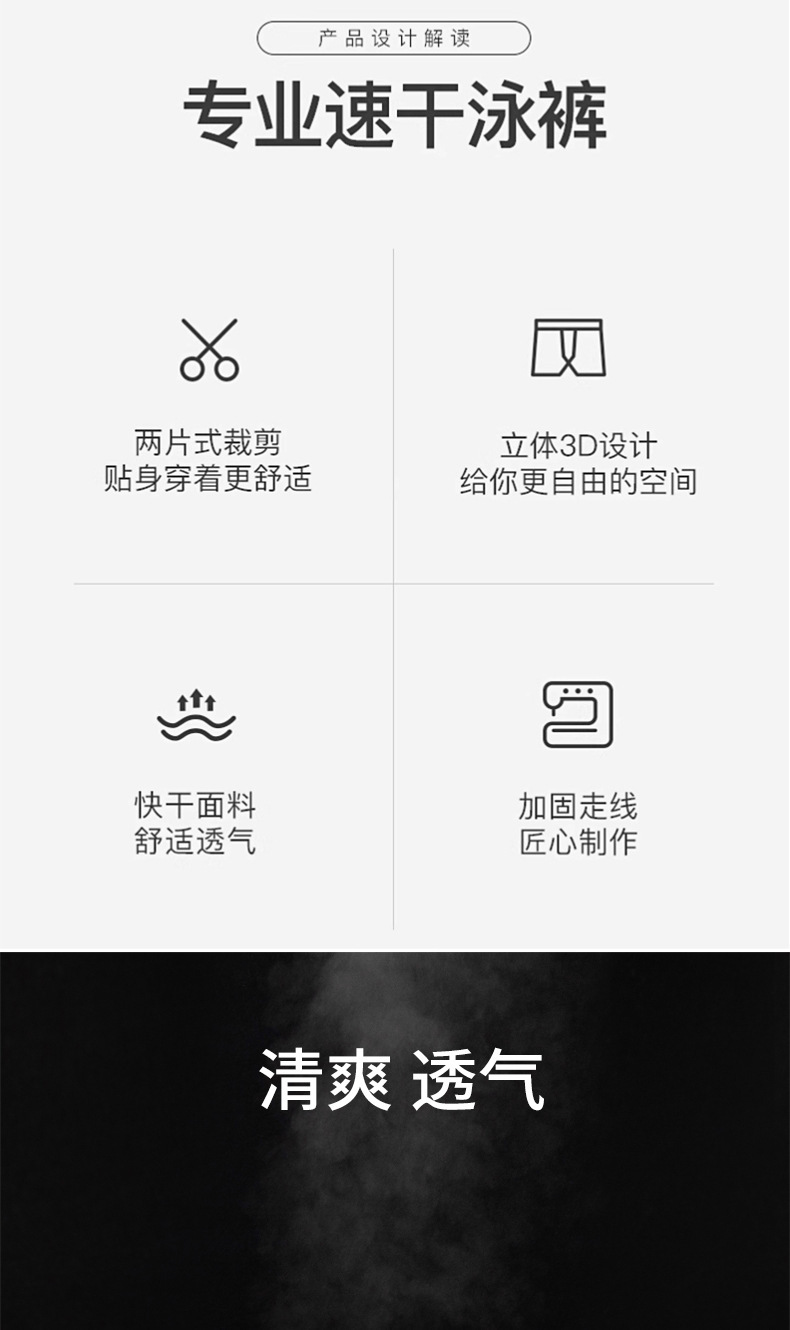 产品设计解读

专业速干泳裤

两片式裁剪
贴身穿着更舒适

立体3D设计
给你更自由的空间

快干面料
舒适透气

加固走线
匠心制作

清爽 透气