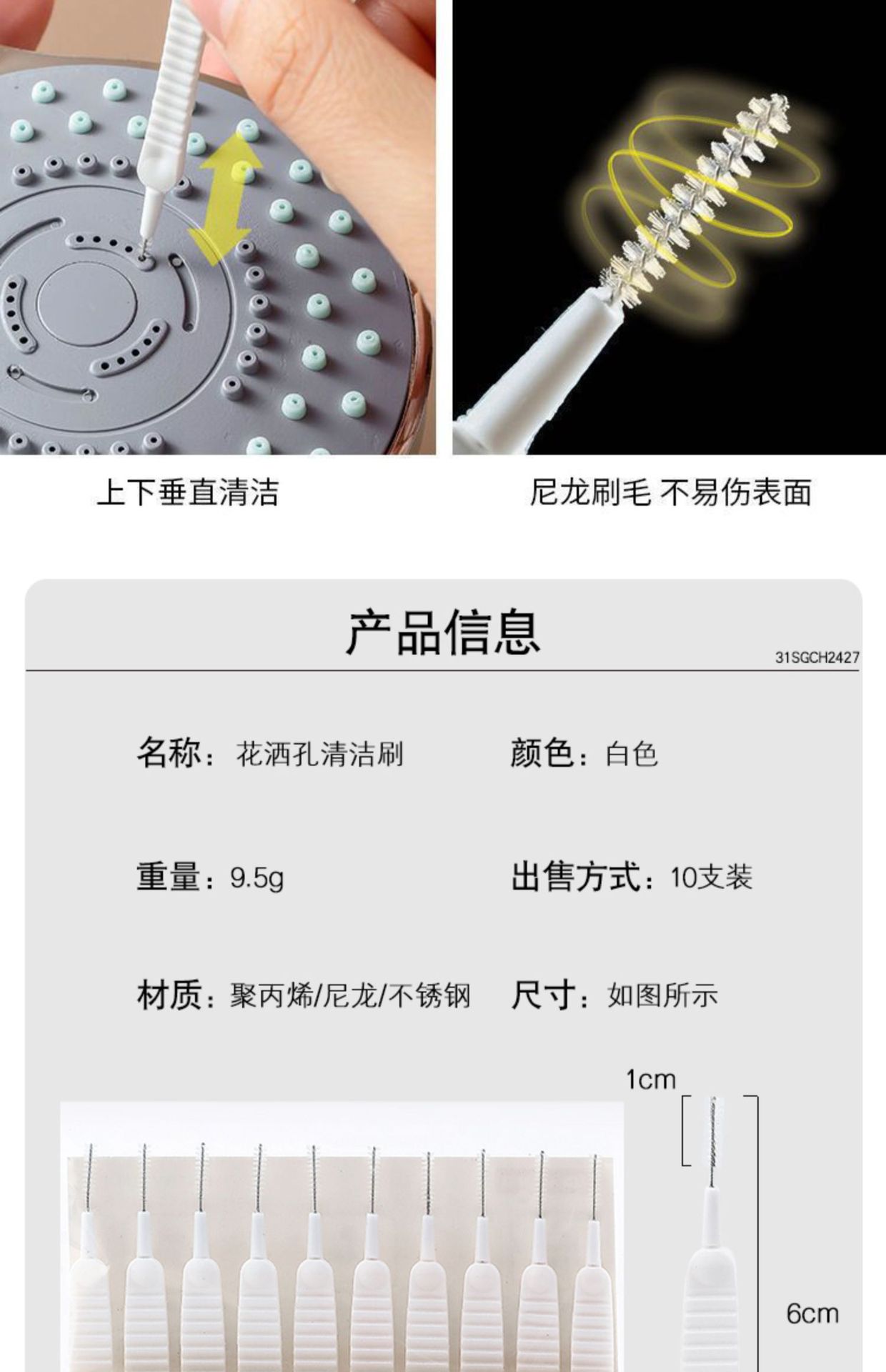 上下垂直清洁

尼龙刷毛 不易伤表面

产品信息

31SGCH2427

名称：花洒孔清洁刷

颜色：白色

重量：9.5g

出售方式：10支装

材质：聚丙烯/尼龙/不锈钢

尺寸：如图所示

1cm

6cm