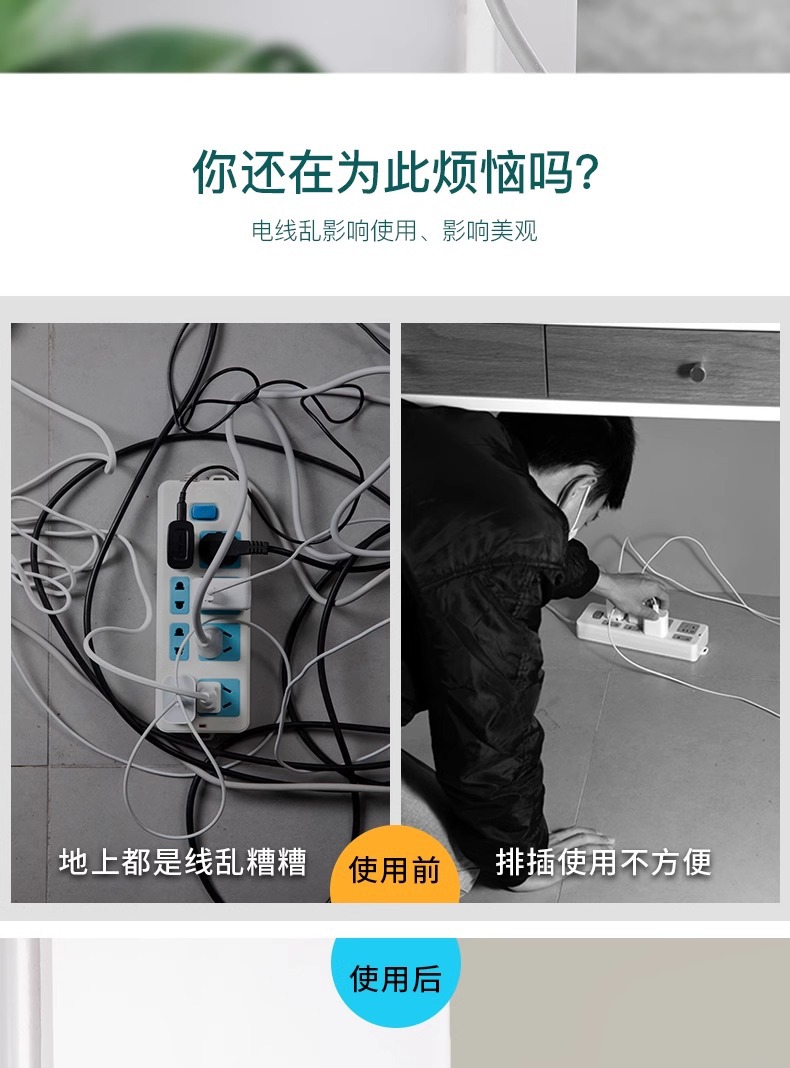 你还在为此烦恼吗?

电线乱影响使用、影响美观

地上都是线乱糟糟

使用前

排插使用不方便

使用后