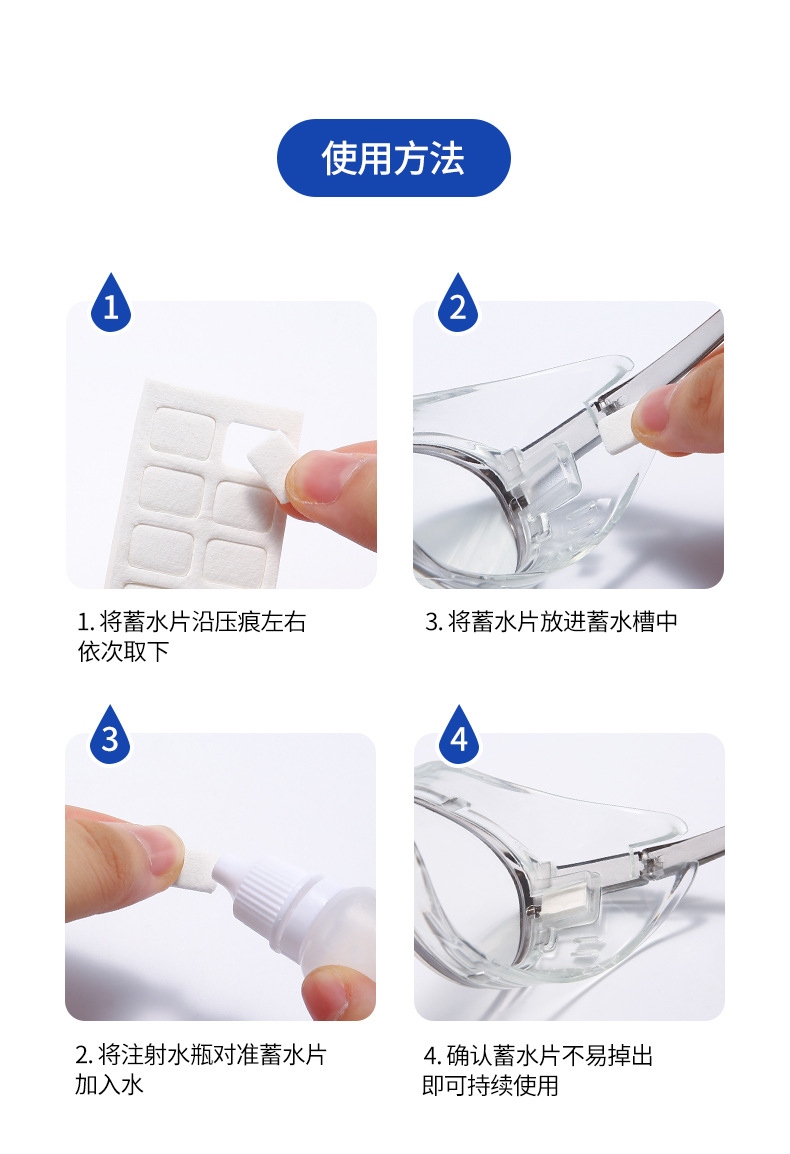 使用方法

1

1. 将蓄水片沿压痕左右依次取下

2

3. 将蓄水片放进蓄水槽中

3

2. 将注射水瓶对准蓄水片加入水

4

4. 确认蓄水片不易掉出即可持续使用