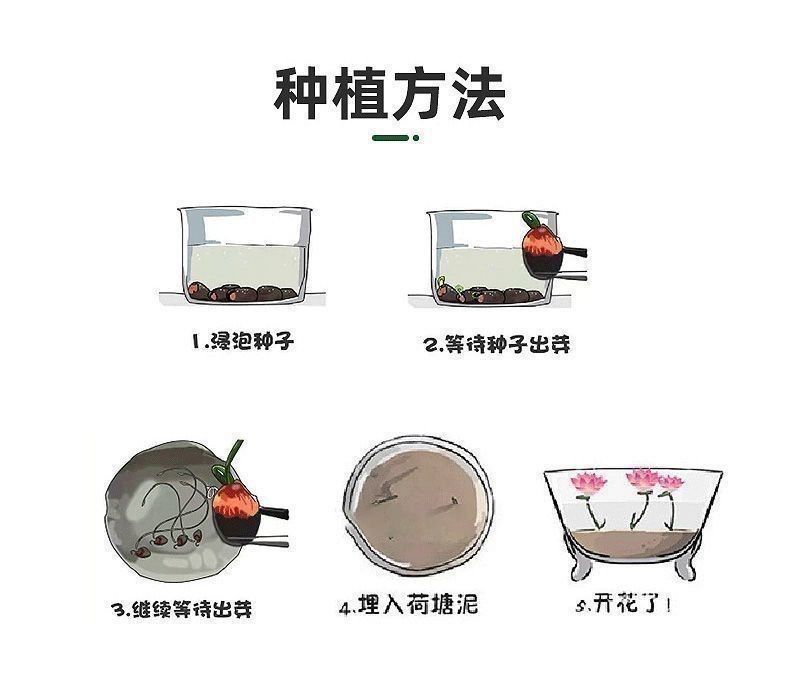 种植方法

1.浸泡种子

2.等待种子出芽

3.继续等待出芽

4.埋入荷塘泥

5.开花了!