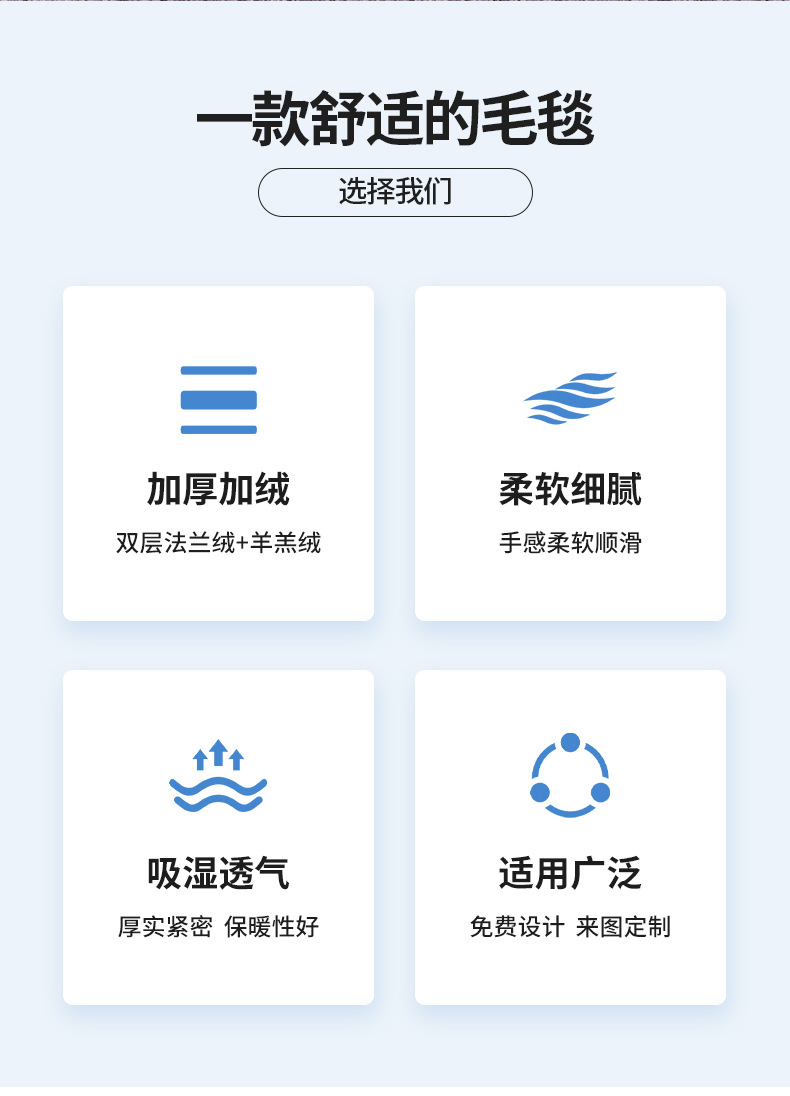 一款舒适的毛毯

选择我们

加厚加绒

双层法兰绒+羊羔绒

柔软细腻

手感柔软顺滑

吸湿透气

厚实紧密 保暖性好

适用广泛

免费设计 来图定制