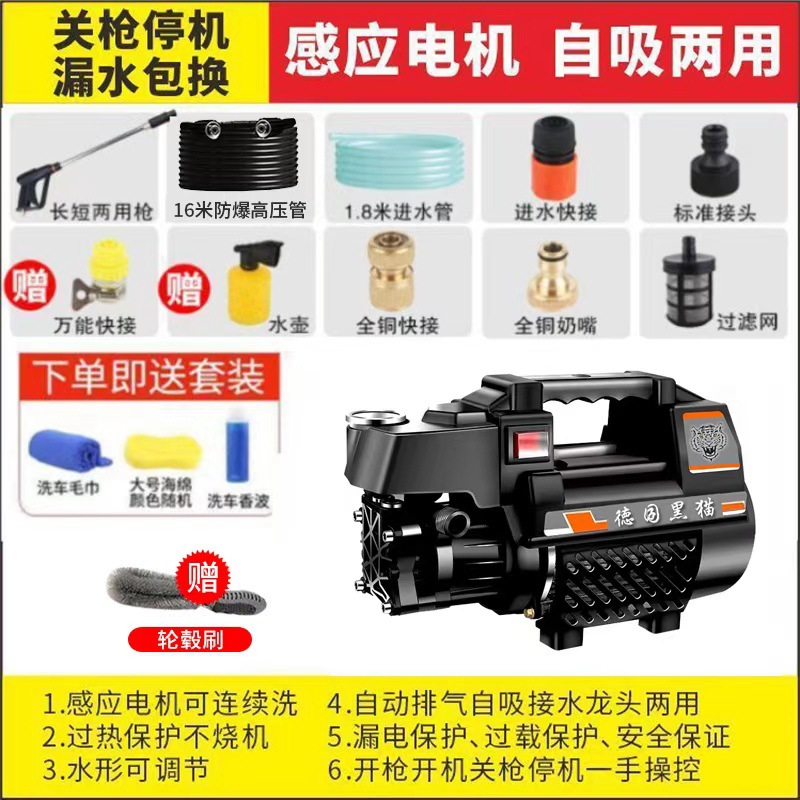 关枪停机
漏水包换

感应电机 自吸两用

长短两用枪

16米防爆高压管

1.8米进水管

进水快接

标准接头

赠

万能快接

赠

水壶

全铜快接

全铜奶嘴

过滤网

下单即送套装

洗车毛巾

大号海绵
颜色随机

洗车香波

赠

轮毂刷

德国黑猫

1.感应电机可连续洗
2.过热保护不烧机
3.水形可调节

4.自动排气自吸接水龙头两用
5.漏电保护、过载保护、安全保证
6.开枪开机关枪停机一手操控