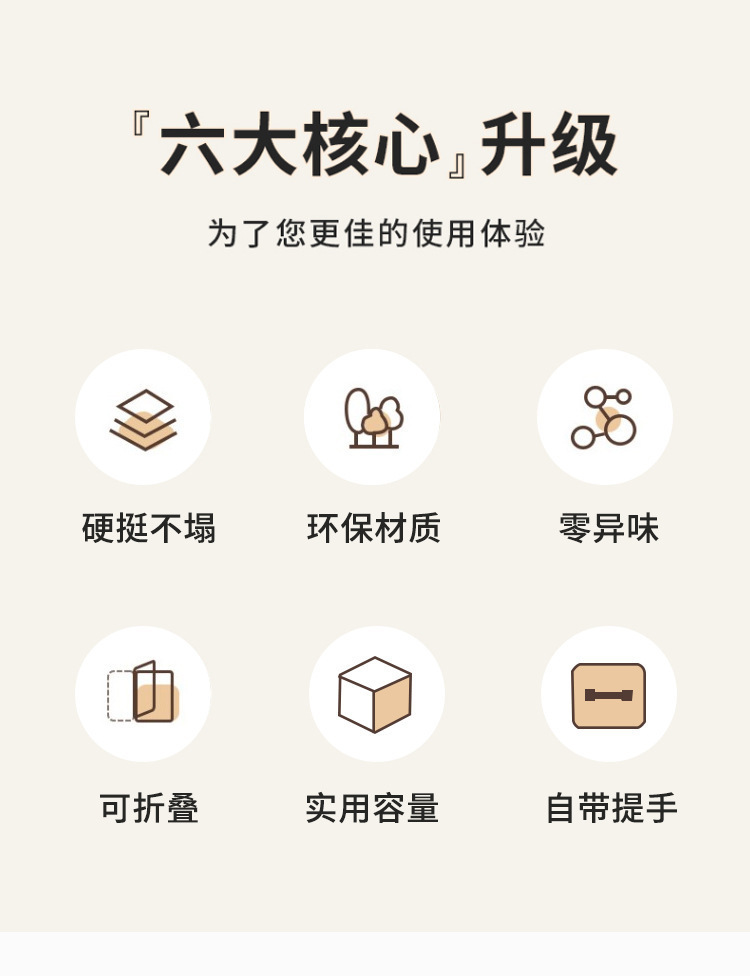 『六大核心』升级

为了您更佳的使用体验

硬挺不塌

环保材质

零异味

可折叠

实用容量

自带提手