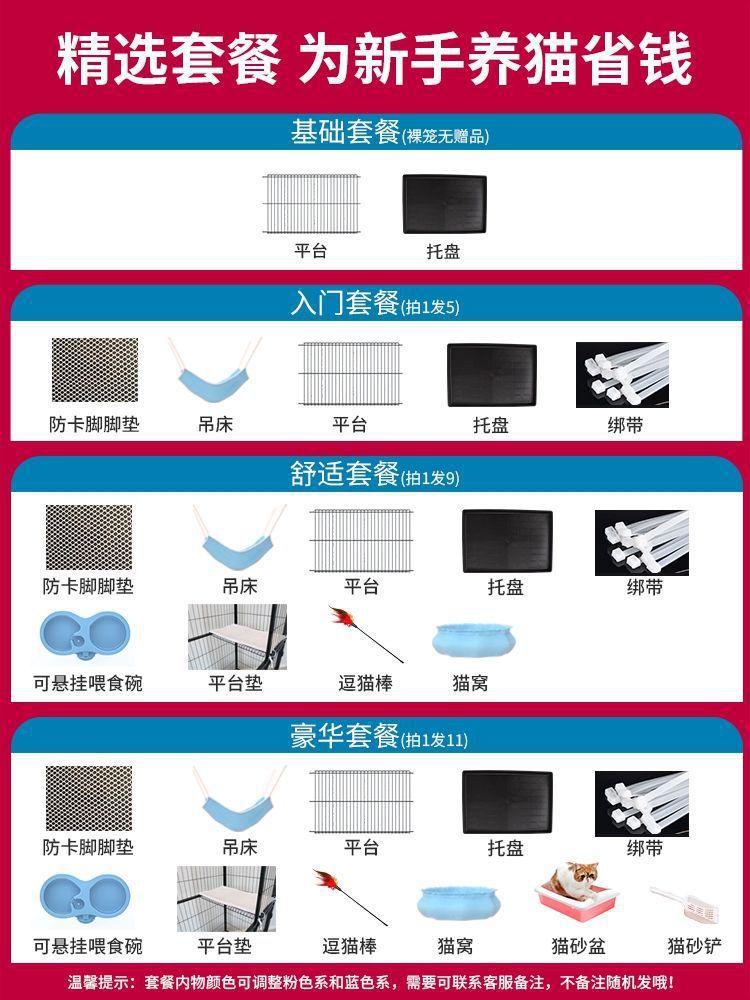 精选套餐 为新手养猫省钱

基础套餐(裸笼无赠品)

平台 托盘

入门套餐(拍1发5)

防卡脚脚垫 吊床 平台 托盘 绑带

舒适套餐(拍1发9)

防卡脚脚垫 吊床 平台 托盘 绑带

可悬挂喂食碗 平台垫 逗猫棒 猫窝

豪华套餐(拍1发11)

防卡脚脚垫 吊床 平台 托盘 绑带

可悬挂喂食碗 平台垫 逗猫棒 猫窝 猫砂盆 猫砂铲

温馨提示：套餐内物颜色可调整粉色系和蓝色系，需要可联系客服备注，不备注随机发哦！