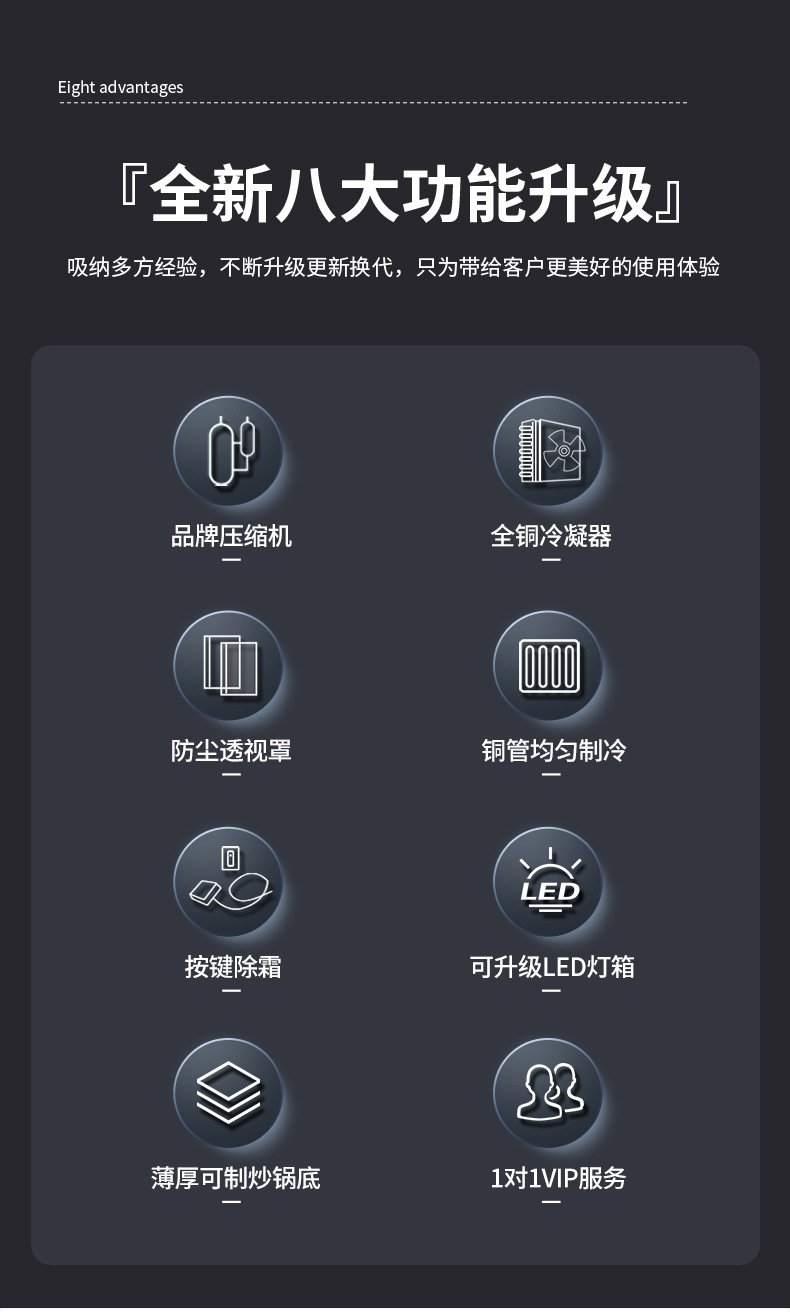 Eight advantages

『全新八大功能升级』

吸纳多方经验，不断升级更新换代，只为带给客户更美好的使用体验

品牌压缩机

全铜冷凝器

防尘透视罩

铜管均匀制冷

按键除霜

LED

可升级LED灯箱

薄厚可制炒锅底

1对1VIP服务