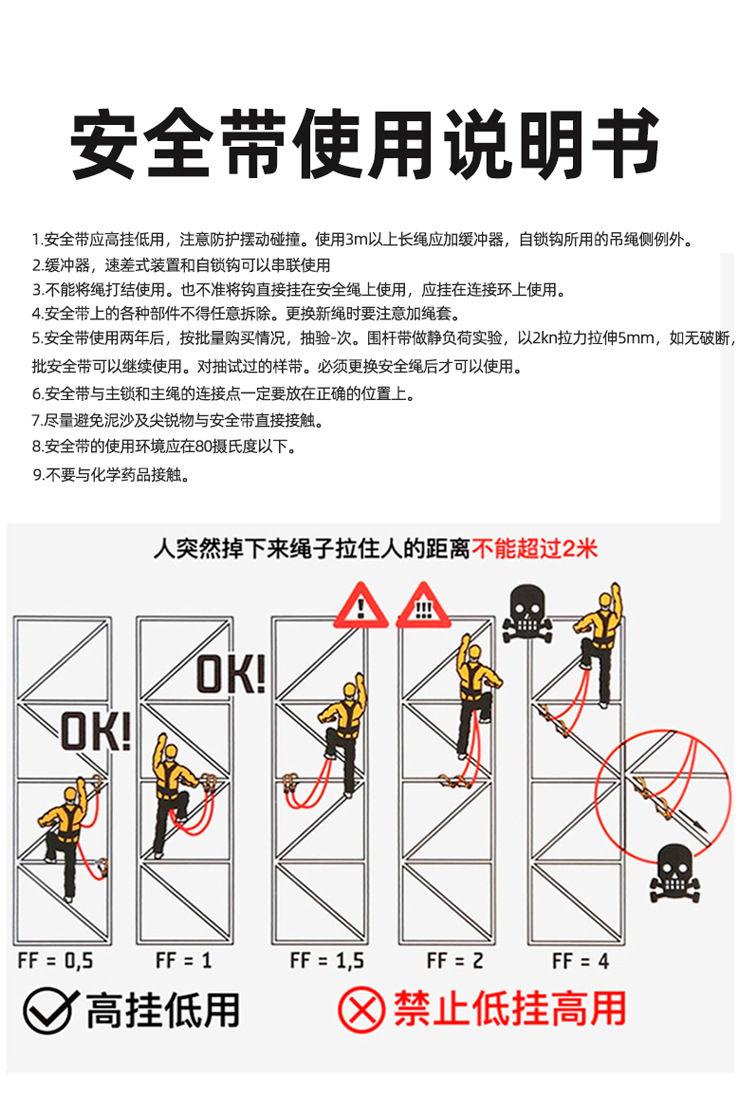 安全带使用说明书

1.安全带应高挂低用，注意防护摆动碰撞。使用3m以上长绳应加缓冲器，自锁钩所用的吊绳侧例外。
2.缓冲器，速差式装置和自锁钩可以串联使用
3.不能将绳打结使用。也不准将钩直接挂在安全绳上使用，应挂在连接环上使用。
4.安全带上的各种部件不得任意拆除。更换新绳时要注意加绳套。
5.安全带使用两年后，按批量购买情况，抽验-次。围杆带做静负荷实验，以2kn拉力拉伸5mm，如无破断，批安全带可以继续使用。对抽试过的样带。必须更换安全绳后才可以使用。
6.安全带与主锁和主绳的连接点一定要放在正确的位置上。
7.尽量避免泥沙及尖锐物与安全带直接接触。
8.安全带的使用环境应在80摄氏度以下。
9.不要与化学药品接触。

人突然掉下来绳子拉住人的距离不能超过2米

OK!

OK!

!

!!!

FF = 0,5　FF = 1　FF = 1,5　FF = 2　FF = 4

高挂低用　禁止低挂高用