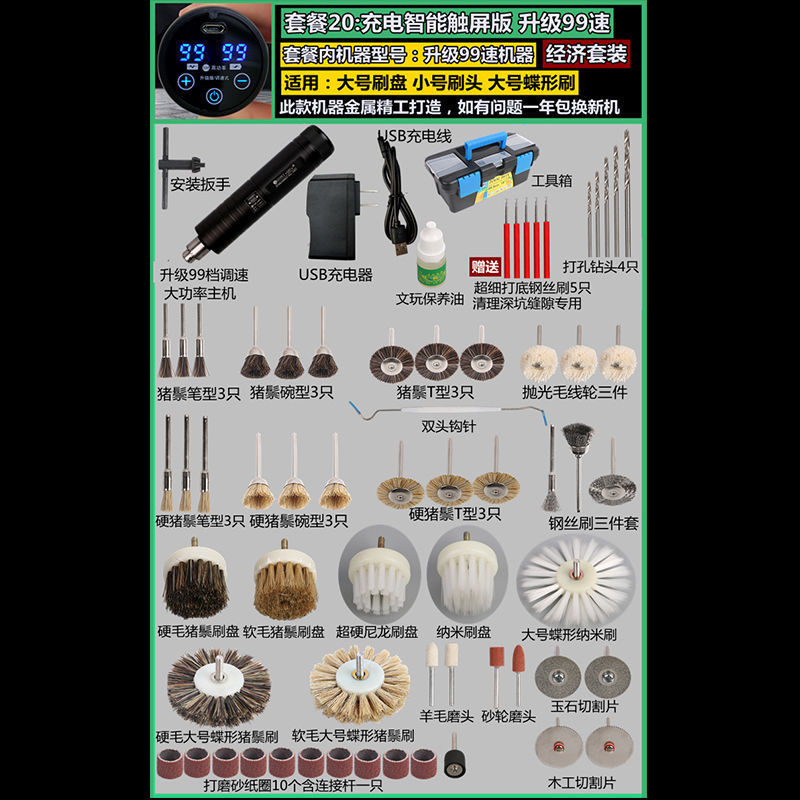 99 99

套餐20:充电智能触屏版 升级99速

套餐内机器型号：升级99速机器 经济套装

适用：大号刷盘 小号刷头 大号蝶形刷

此款机器金属精工打造，如有问题一年包换新机

安装扳手

升级99档调速 大功率主机

USB充电器

USB充电线

文玩保养油

工具箱

赠送

超细打底钢丝刷5只 清理深坑缝隙专用

打孔钻头4只

猪鬃笔型3只

猪鬃碗型3只

猪鬃T型3只

抛光毛线轮三件

双头钩针

硬猪鬃笔型3只

硬猪鬃碗型3只

硬猪鬃T型3只

钢丝刷三件套

硬毛猪鬃刷盘

软毛猪鬃刷盘

超硬尼龙刷盘

纳米刷盘

大号蝶形纳米刷

硬毛大号蝶形猪鬃刷

软毛大号蝶形猪鬃刷

羊毛磨头

砂轮磨头

玉石切割片

打磨砂纸圈10个含连接杆一只

木工切割片