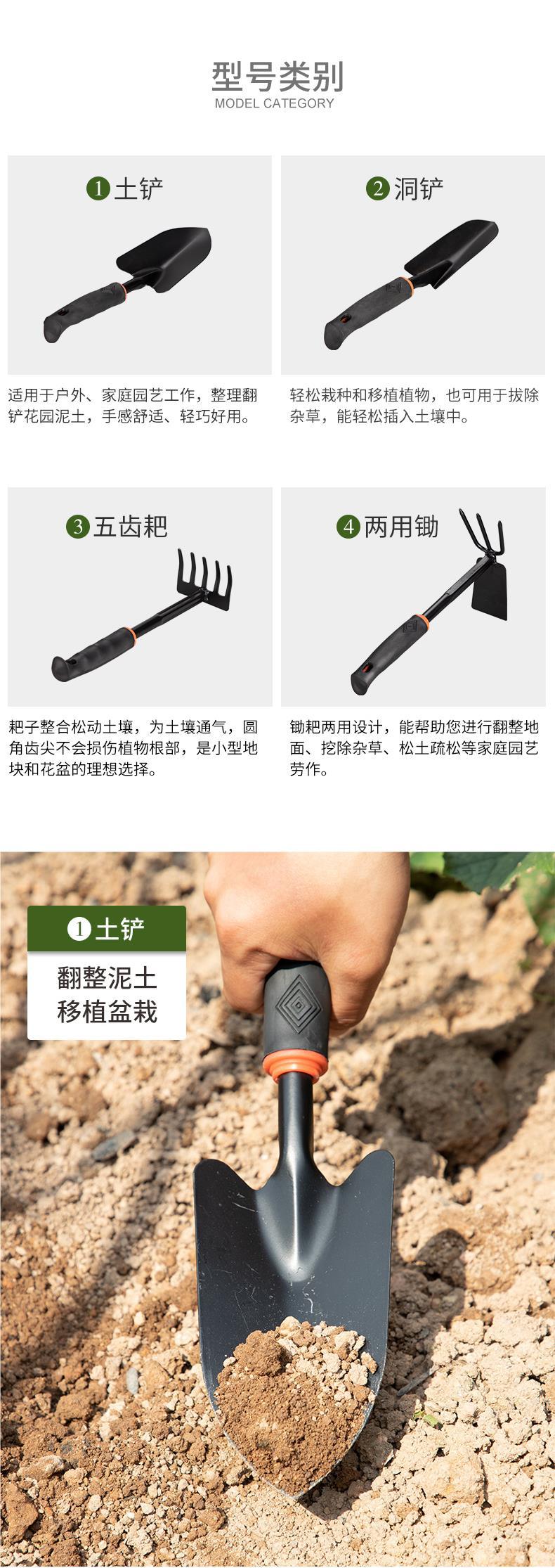 型号类别
MODEL CATEGORY

1 土铲

适用于户外、家庭园艺工作，整理翻铲花园泥土，手感舒适、轻巧好用。

2 洞铲

轻松栽种和移植植物，也可用于拔除杂草，能轻松插入土壤中。

3 五齿耙

耙子整合松动土壤，为土壤通气，圆角齿尖不会损伤植物根部，是小型地块和花盆的理想选择。

4 两用锄

锄耙两用设计，能帮助您进行翻整地面、挖除杂草、松土疏松等家庭园艺劳作。

1 土铲

翻整泥土
移植盆栽