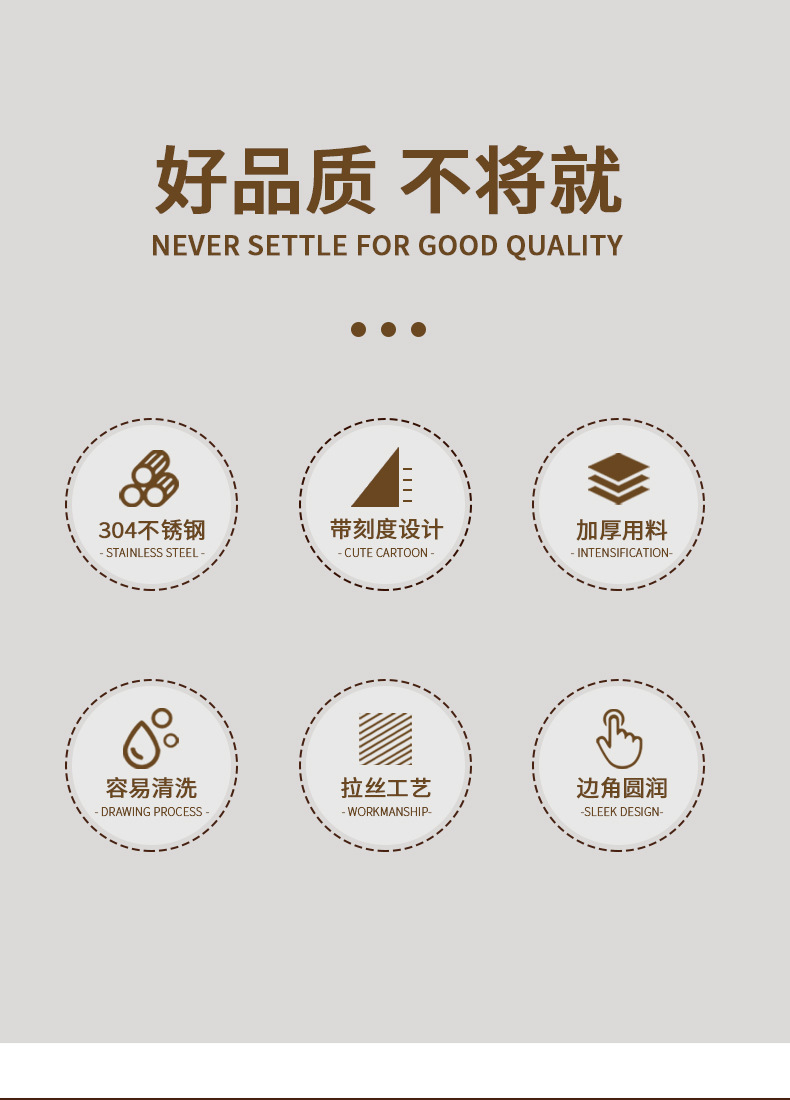 好品质 不将就
NEVER SETTLE FOR GOOD QUALITY

304不锈钢
- STAINLESS STEEL -

带刻度设计
- CUTE CARTOON -

加厚用料
- INTENSIFICATION-

容易清洗
- DRAWING PROCESS -

拉丝工艺
- WORKMANSHIP-

边角圆润
-SLEEK DESIGN-