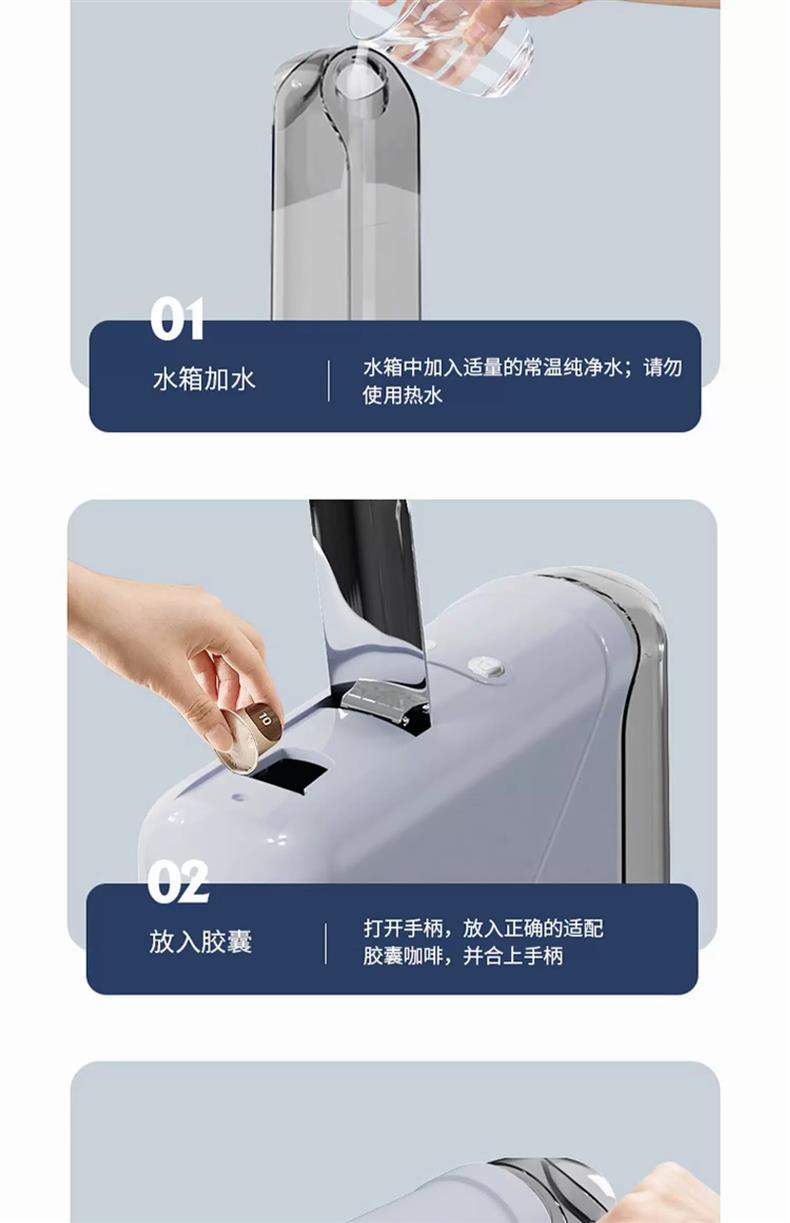 01

水箱加水

水箱中加入适量的常温纯净水；请勿使用热水

02

放入胶囊

打开手柄，放入正确的适配胶囊咖啡，并合上手柄