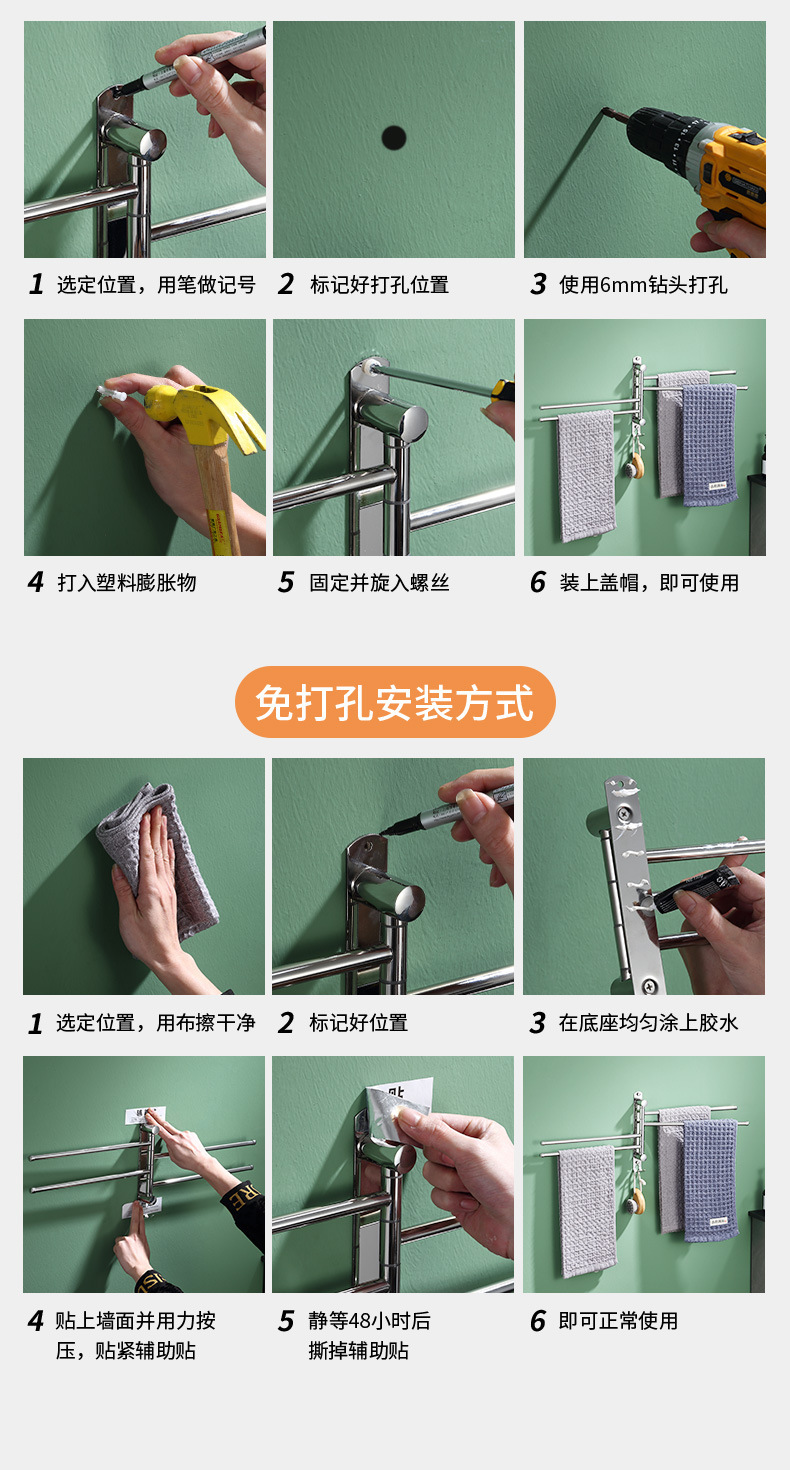 1 选定位置，用笔做记号

2 标记好打孔位置

3 使用6mm钻头打孔

4 打入塑料膨胀物

5 固定并旋入螺丝

6 装上盖帽，即可使用

免打孔安装方式

1 选定位置，用布擦干净

2 标记好位置

3 在底座均匀涂上胶水

4 贴上墙面并用力按压，贴紧辅助贴

5 静等48小时后撕掉辅助贴

6 即可正常使用