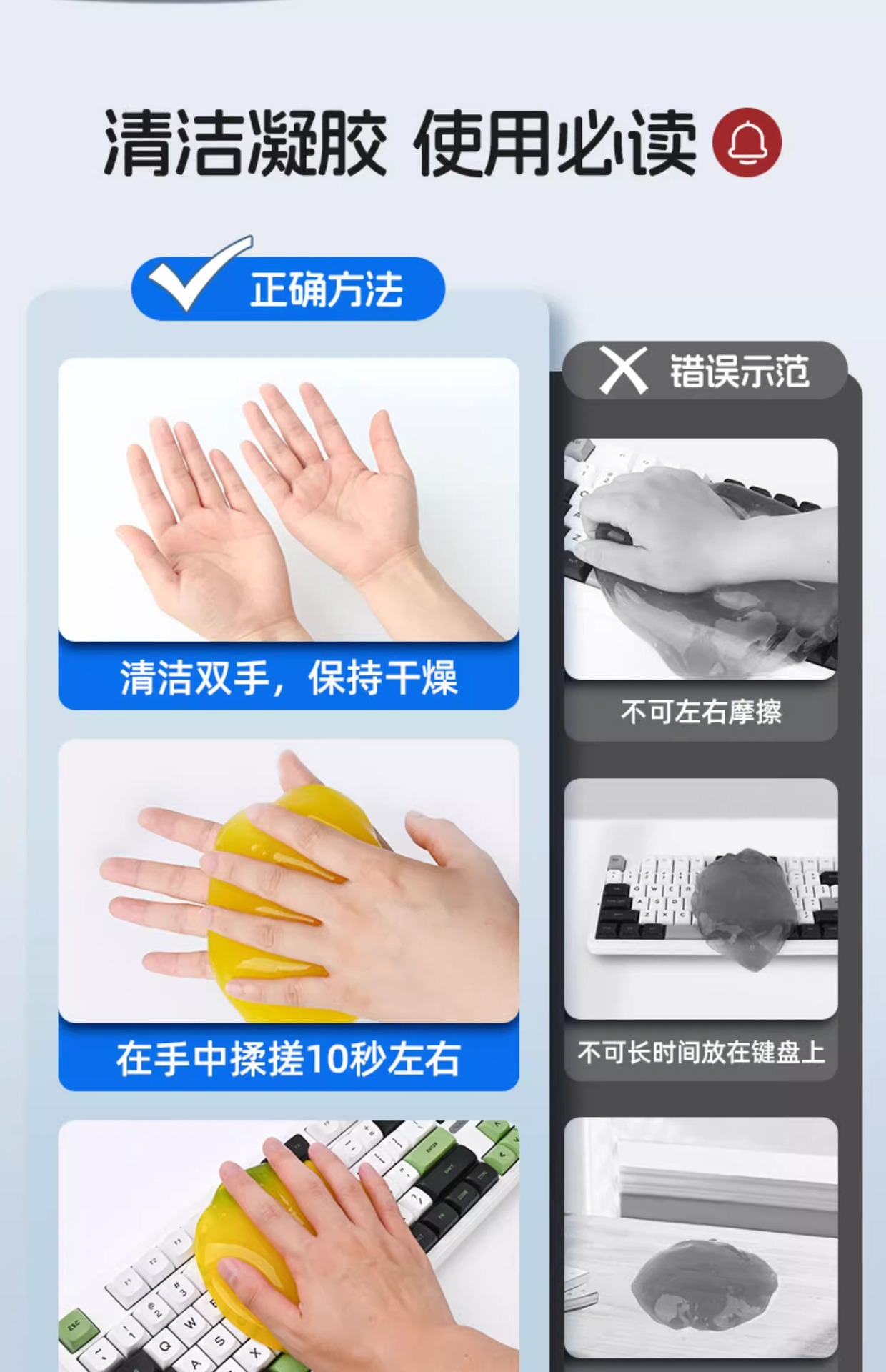 清洁凝胶 使用必读

正确方法

清洁双手，保持干燥

在手中揉搓10秒左右

错误示范

不可左右摩擦

不可长时间放在键盘上