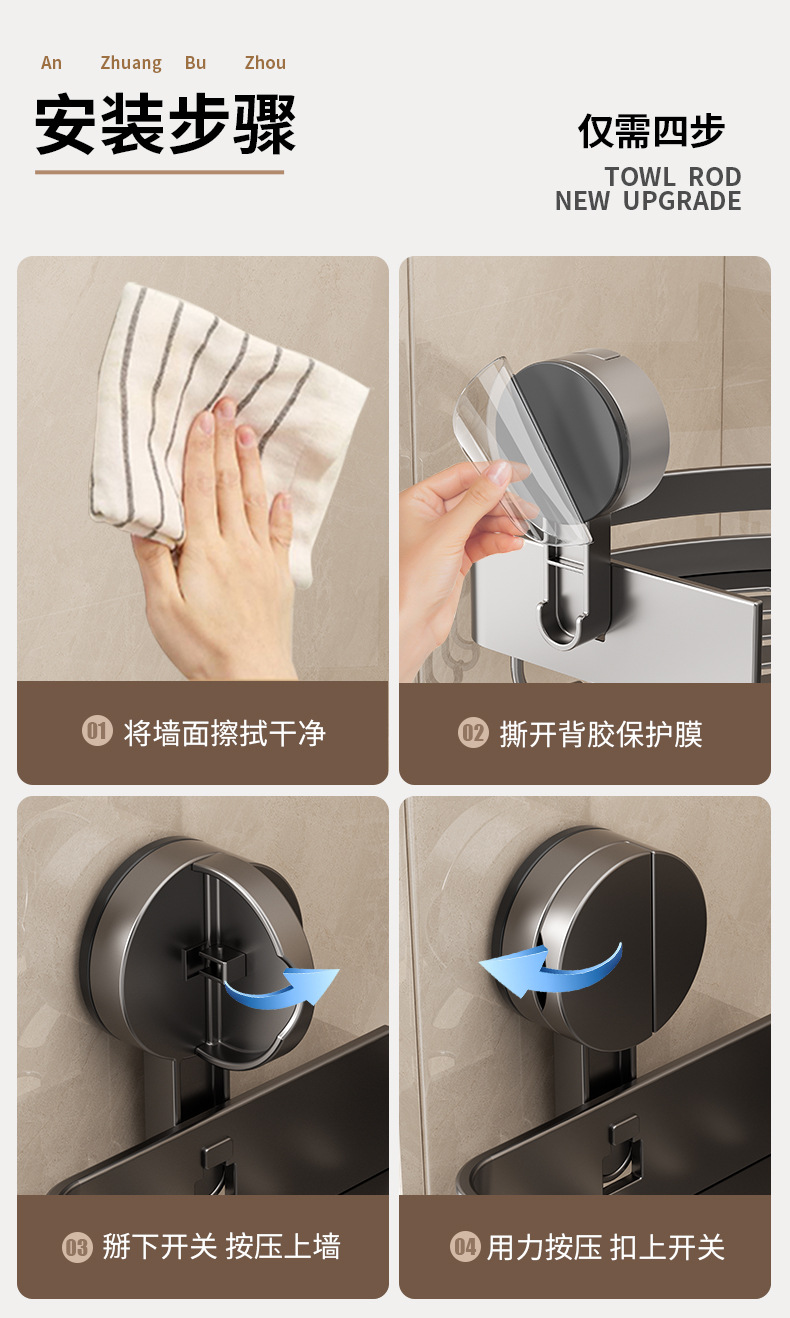 An Zhuang Bu Zhou
安装步骤

仅需四步
TOWL ROD
NEW UPGRADE

01 将墙面擦拭干净

02 撕开背胶保护膜

03 掰下开关 按压上墙

04 用力按压 扣上开关