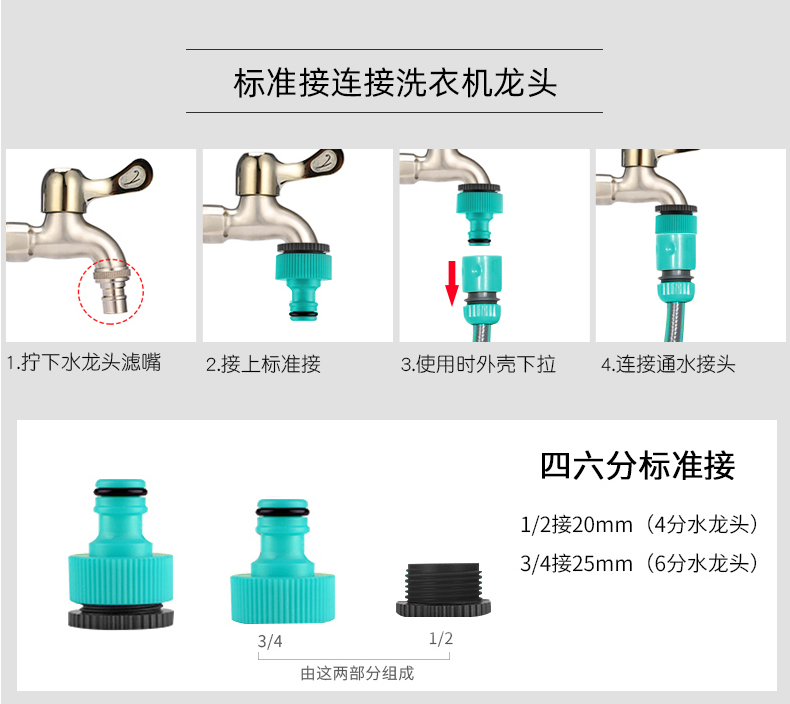 标准接连接洗衣机龙头

1.拧下水龙头滤嘴

2.接上标准接

3.使用时外壳下拉

4.连接通水接头

四六分标准接

1/2接20mm（4分水龙头）

3/4接25mm（6分水龙头）

3/4

1/2

由这两部分组成