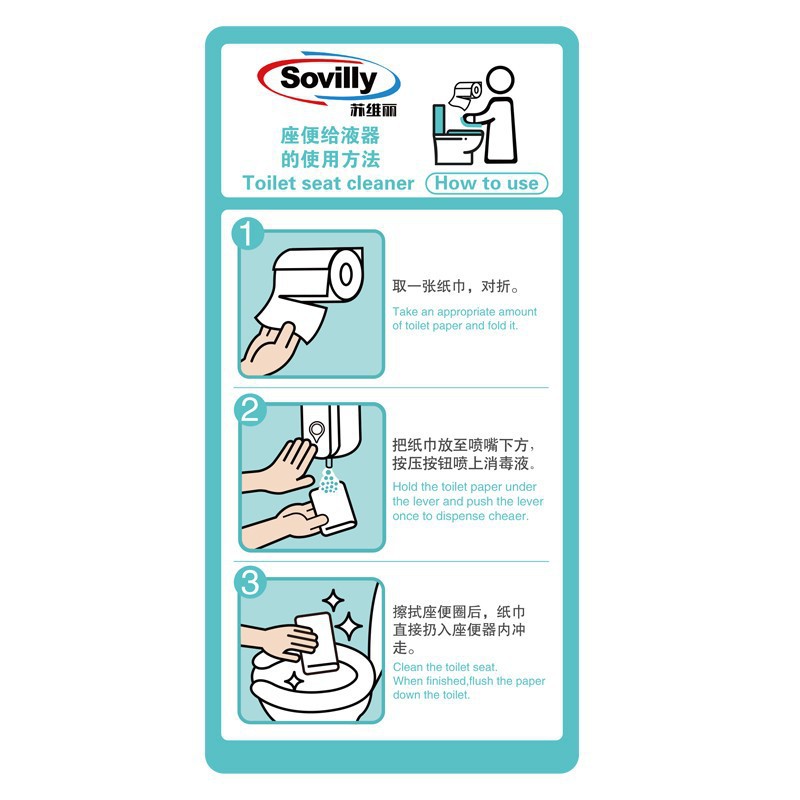 Sovilly
苏维丽

座便给液器
的使用方法

Toilet seat cleaner How to use

1

取一张纸巾，对折。

Take an appropriate amount of toilet paper and fold it.

2

把纸巾放至喷嘴下方，按压按钮喷上消毒液。

Hold the toilet paper under the lever and push the lever once to dispense cheaer.

3

擦拭座便圈后，纸巾直接扔入座便器内冲走。

Clean the toilet seat. When finished,flush the paper down the toilet.