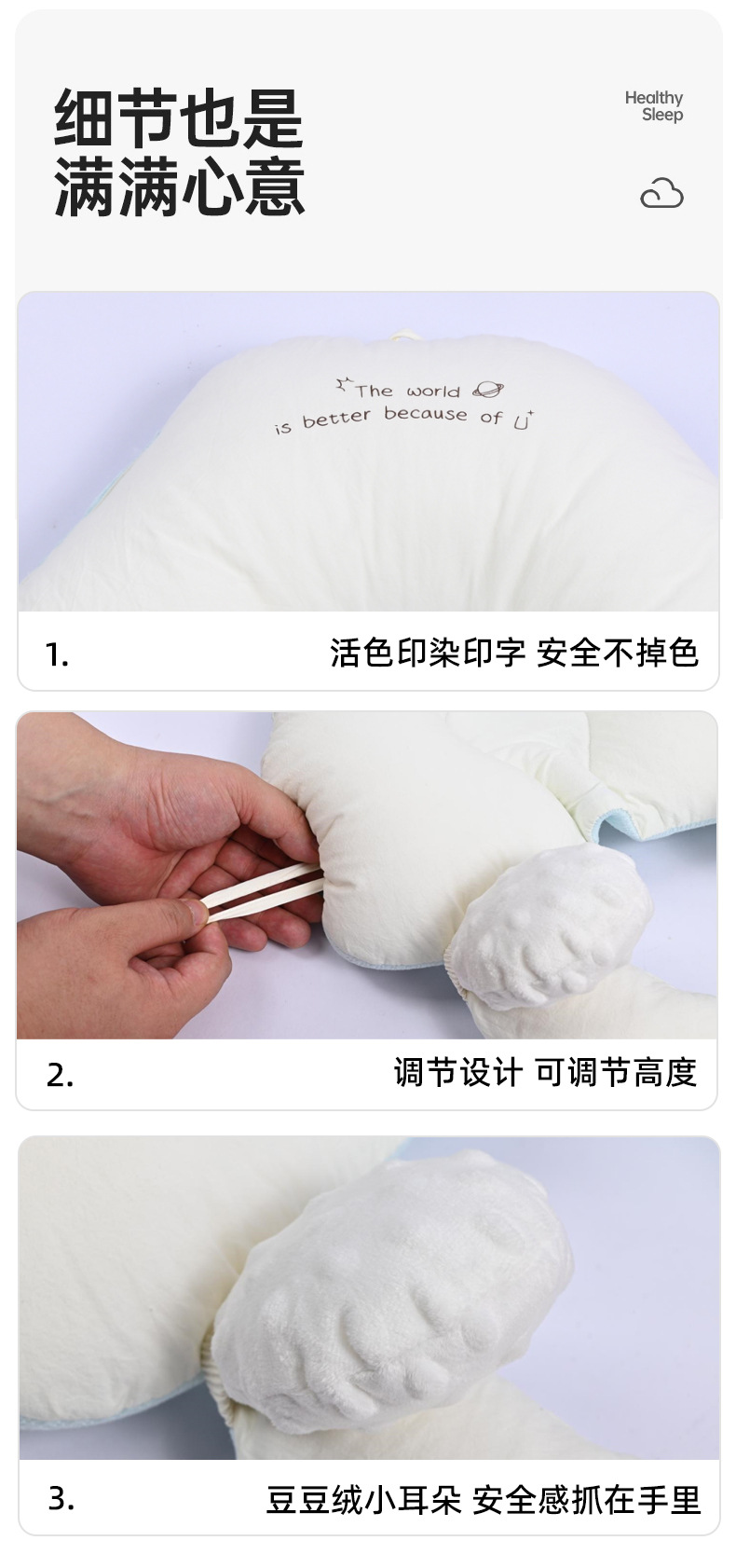 细节也是
满满心意

Healthy
Sleep

The world
is better because of U

1.
活色印染印字 安全不掉色

2.
调节设计 可调节高度

3.
豆豆绒小耳朵 安全感抓在手里