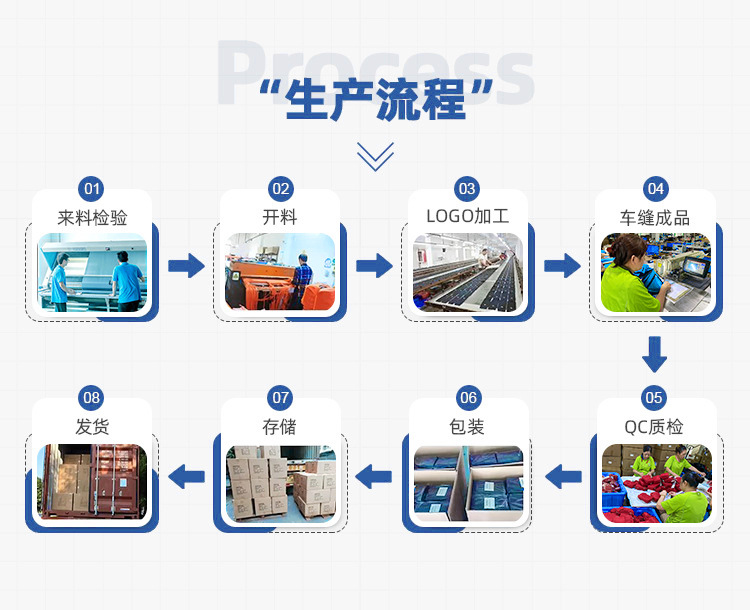 Process
“生产流程”

01
来料检验

02
开料

03
LOGO加工

04
车缝成品

05
QC质检

06
包装

07
存储

08
发货