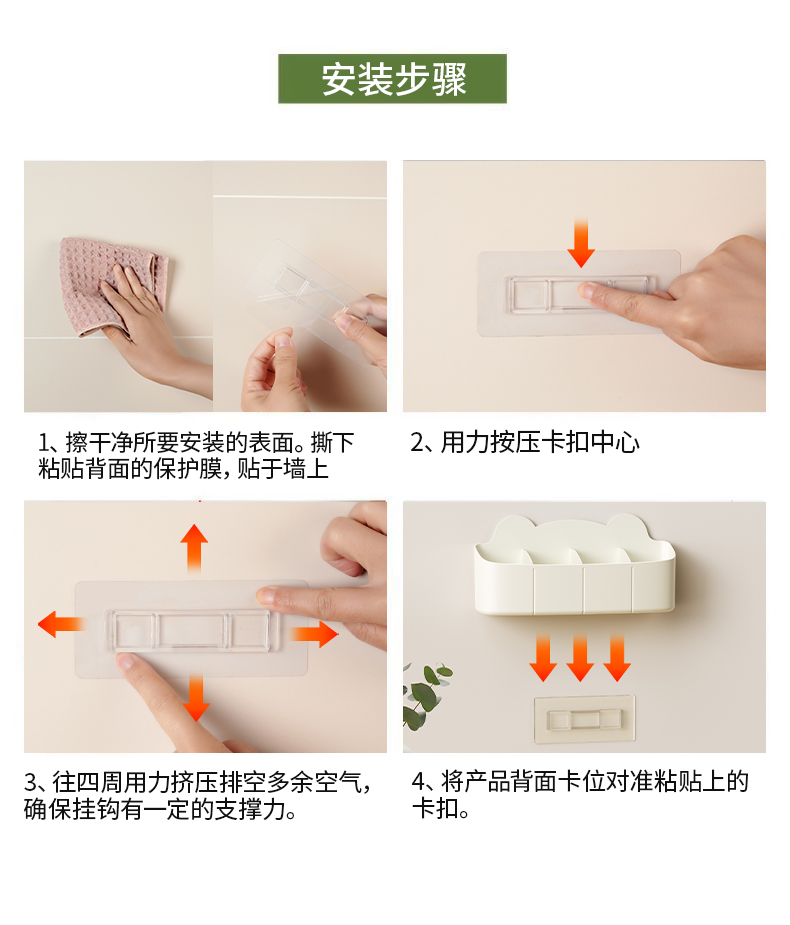 安装步骤

1、擦干净所要安装的表面。撕下粘贴背面的保护膜，贴于墙上

2、用力按压卡扣中心

3、往四周用力挤压排空多余空气，确保挂钩有一定的支撑力。

4、将产品背面卡位对准粘贴上的卡扣。