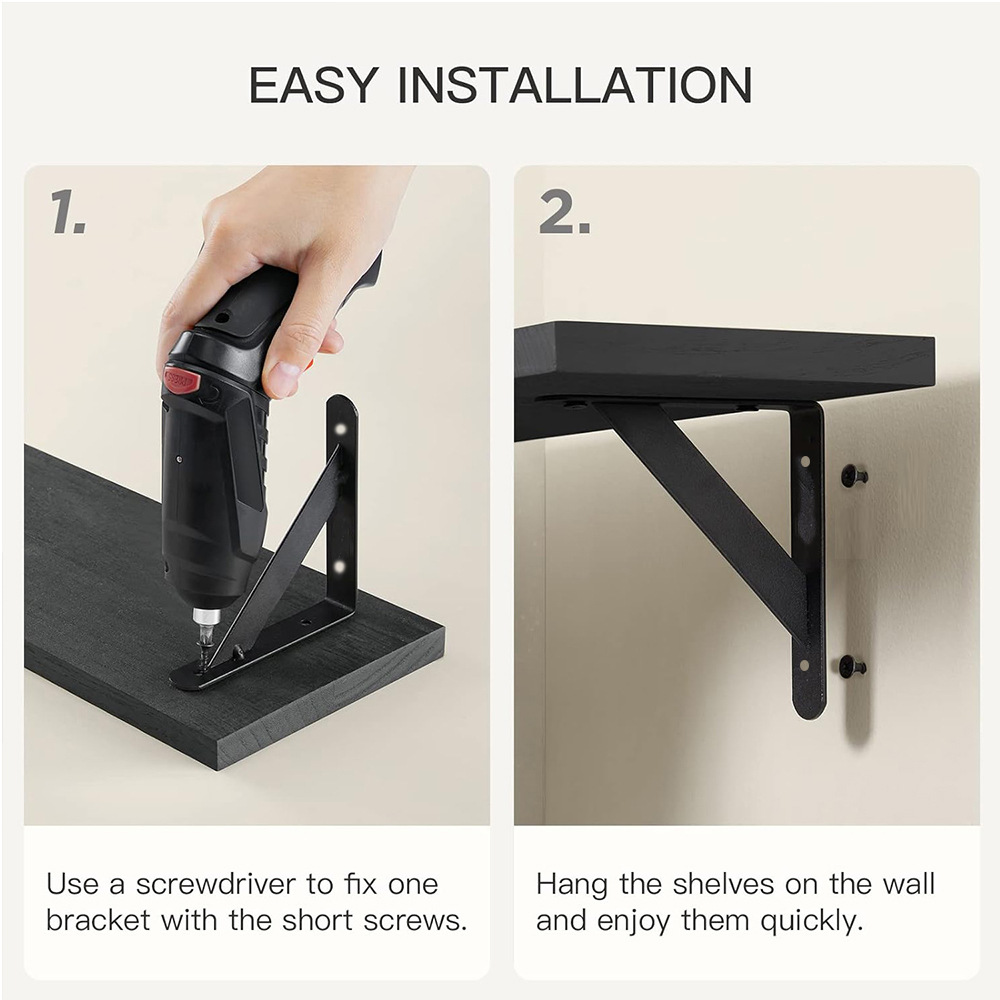 EASY INSTALLATION

1.

Use a screwdriver to fix one bracket with the short screws.

2.

Hang the shelves on the wall and enjoy them quickly.