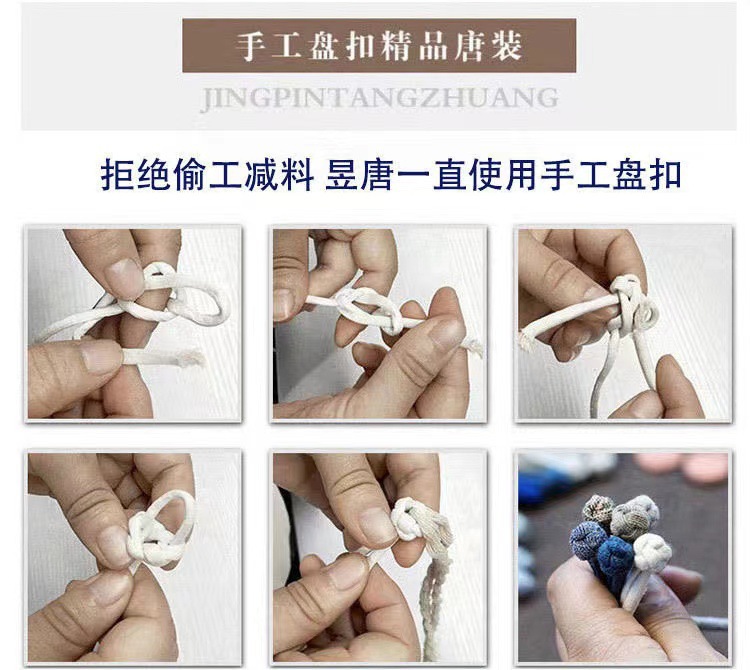 手工盘扣精品唐装

JINGPINTANGZHUANG

拒绝偷工减料 昱唐一直使用手工盘扣