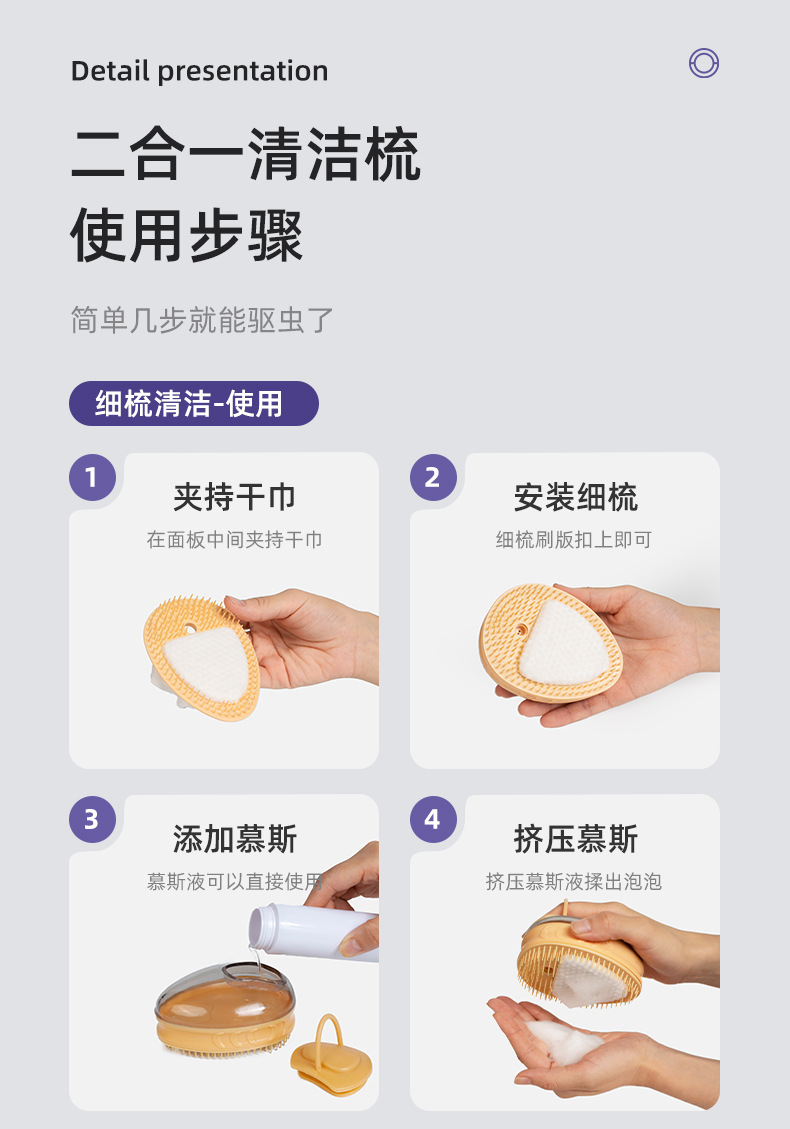 Detail presentation

二合一清洁梳
使用步骤

简单几步就能驱虫了

细梳清洁-使用

1
夹持干巾
在面板中间夹持干巾

2
安装细梳
细梳刷版扣上即可

3
添加慕斯
慕斯液可以直接使用

4
挤压慕斯
挤压慕斯液揉出泡泡