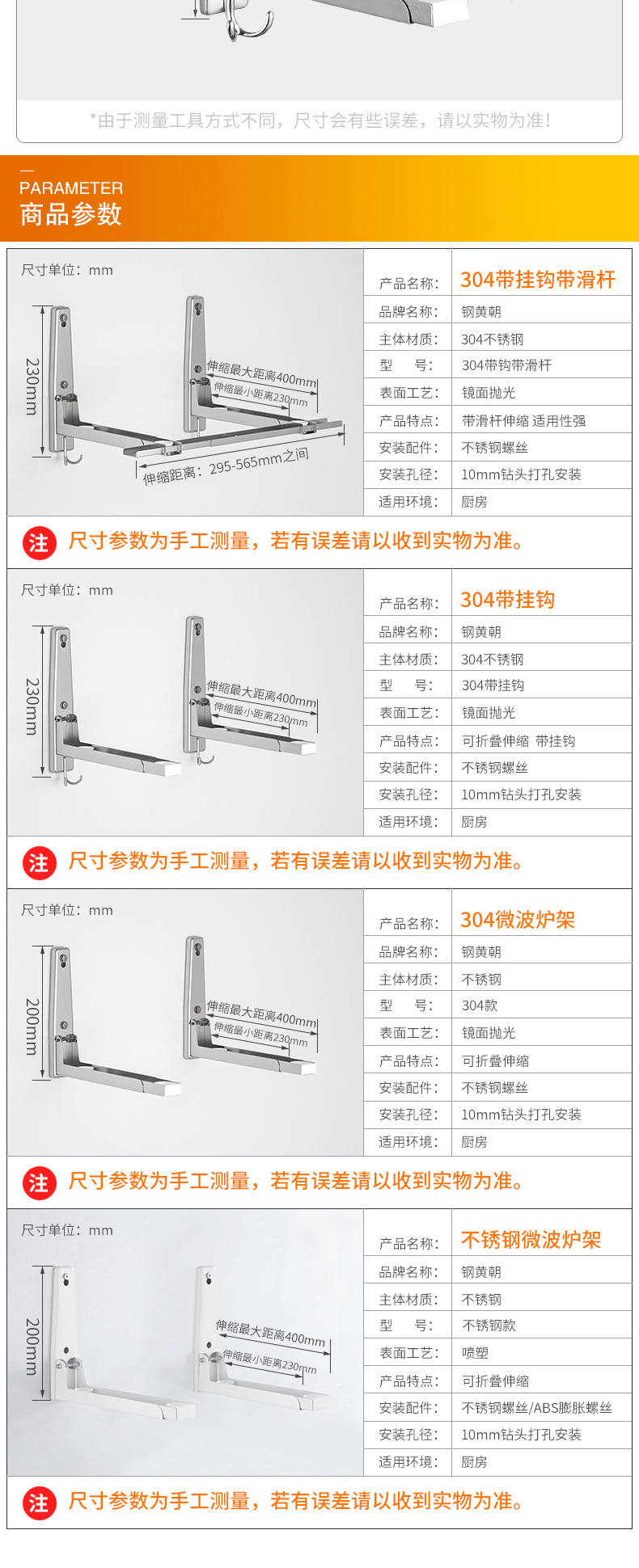 *由于测量工具方式不同，尺寸会有些误差，请以实物为准！

PARAMETER
商品参数

尺寸单位：mm

230mm

伸缩最大距离400mm
伸缩最小距离230mm
伸缩距离：295-565mm之间

| 产品名称: | 304带挂钩带滑杆 |
|---|---|
| 品牌名称: | 钢黄朝 |
| 主体材质: | 304不锈钢 |
| 型　号: | 304带钩带滑杆 |
| 表面工艺: | 镜面抛光 |
| 产品特点: | 带滑杆伸缩 适用性强 |
| 安装配件: | 不锈钢螺丝 |
| 安装孔径: | 10mm钻头打孔安装 |
| 适用环境: | 厨房 |

注 尺寸参数为手工测量，若有误差请以收到实物为准。

尺寸单位：mm

230mm

伸缩最大距离400mm
伸缩最小距离230mm

| 产品名称: | 304带挂钩 |
|---|---|
| 品牌名称: | 钢黄朝 |
| 主体材质: | 304不锈钢 |
| 型　号: | 304带挂钩 |
| 表面工艺: | 镜面抛光 |
| 产品特点: | 可折叠伸缩 带挂钩 |
| 安装配件: | 不锈钢螺丝 |
| 安装孔径: | 10mm钻头打孔安装 |
| 适用环境: | 厨房 |

注 尺寸参数为手工测量，若有误差请以收到实物为准。

尺寸单位：mm

200mm

伸缩最大距离400mm
伸缩最小距离230mm

| 产品名称: | 304微波炉架 |
|---|---|
| 品牌名称: | 钢黄朝 |
| 主体材质: | 不锈钢 |
| 型　号: | 304款 |
| 表面工艺: | 镜面抛光 |
| 产品特点: | 可折叠伸缩 |
| 安装配件: | 不锈钢螺丝 |
| 安装孔径: | 10mm钻头打孔安装 |
| 适用环境: | 厨房 |

注 尺寸参数为手工测量，若有误差请以收到实物为准。

尺寸单位：mm

200mm

伸缩最大距离400mm
伸缩最小距离230mm

| 产品名称: | 不锈钢微波炉架 |
|---|---|
| 品牌名称: | 钢黄朝 |
| 主体材质: | 不锈钢 |
| 型　号: | 不锈钢款 |
| 表面工艺: | 喷塑 |
| 产品特点: | 可折叠伸缩 |
| 安装配件: | 不锈钢螺丝/ABS膨胀螺丝 |
| 安装孔径: | 10mm钻头打孔安装 |
| 适用环境: | 厨房 |

注 尺寸参数为手工测量，若有误差请以收到实物为准。