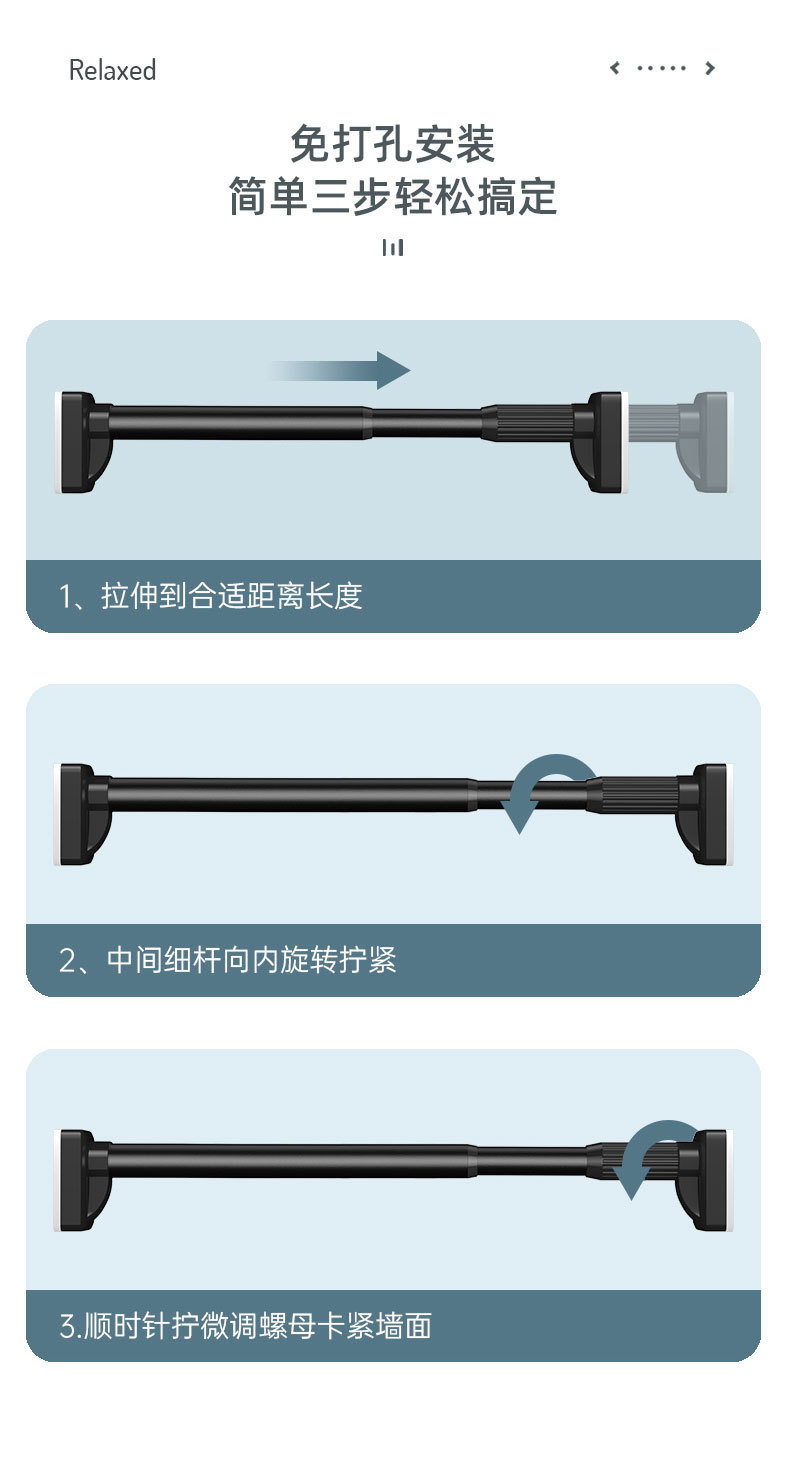 Relaxed

免打孔安装
简单三步轻松搞定

1、拉伸到合适距离长度

2、中间细杆向内旋转拧紧

3.顺时针拧微调螺母卡紧墙面