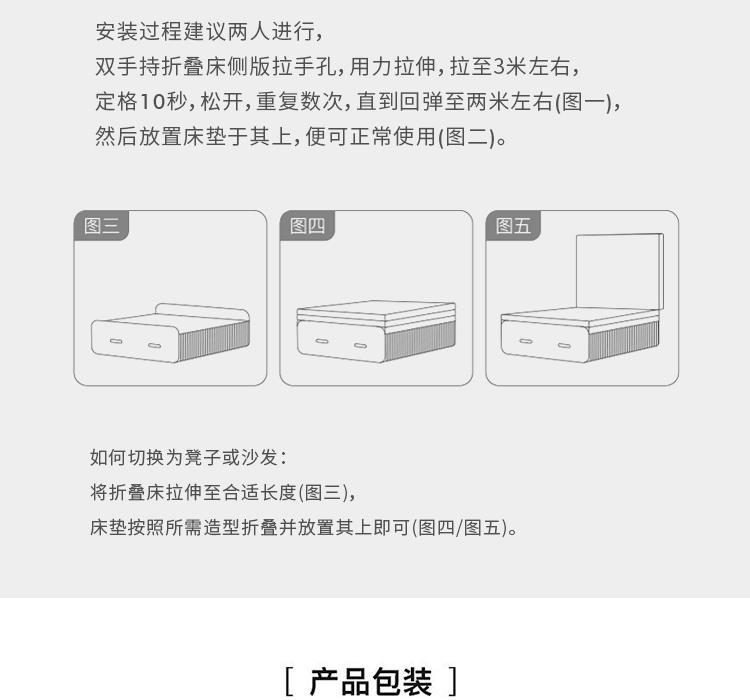 安装过程建议两人进行，
双手持折叠床侧版拉手孔，用力拉伸，拉至3米左右，
定格10秒，松开，重复数次，直到回弹至两米左右(图一)，
然后放置床垫于其上，便可正常使用(图二)。

图三

图四

图五

如何切换为凳子或沙发：
将折叠床拉伸至合适长度(图三)，
床垫按照所需造型折叠并放置其上即可(图四/图五)。

[ 产品包装 ]