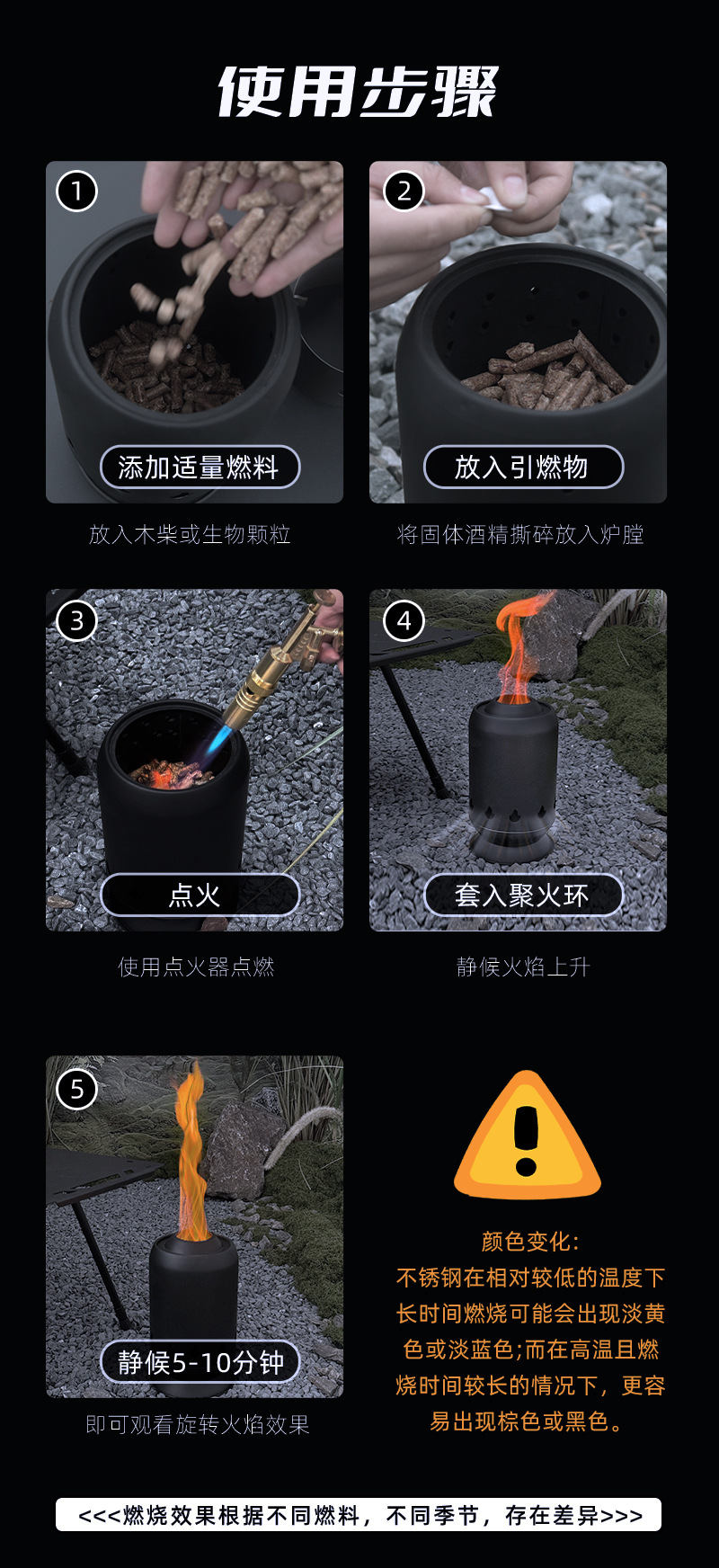 使用步骤

1
添加适量燃料
放入木柴或生物颗粒

2
放入引燃物
将固体酒精撕碎放入炉膛

3
点火
使用点火器点燃

4
套入聚火环
静候火焰上升

5
静候5-10分钟
即可观看旋转火焰效果

颜色变化：
不锈钢在相对较低的温度下长时间燃烧可能会出现淡黄色或淡蓝色;而在高温且燃烧时间较长的情况下，更容易出现棕色或黑色。

<<<燃烧效果根据不同燃料，不同季节，存在差异>>>