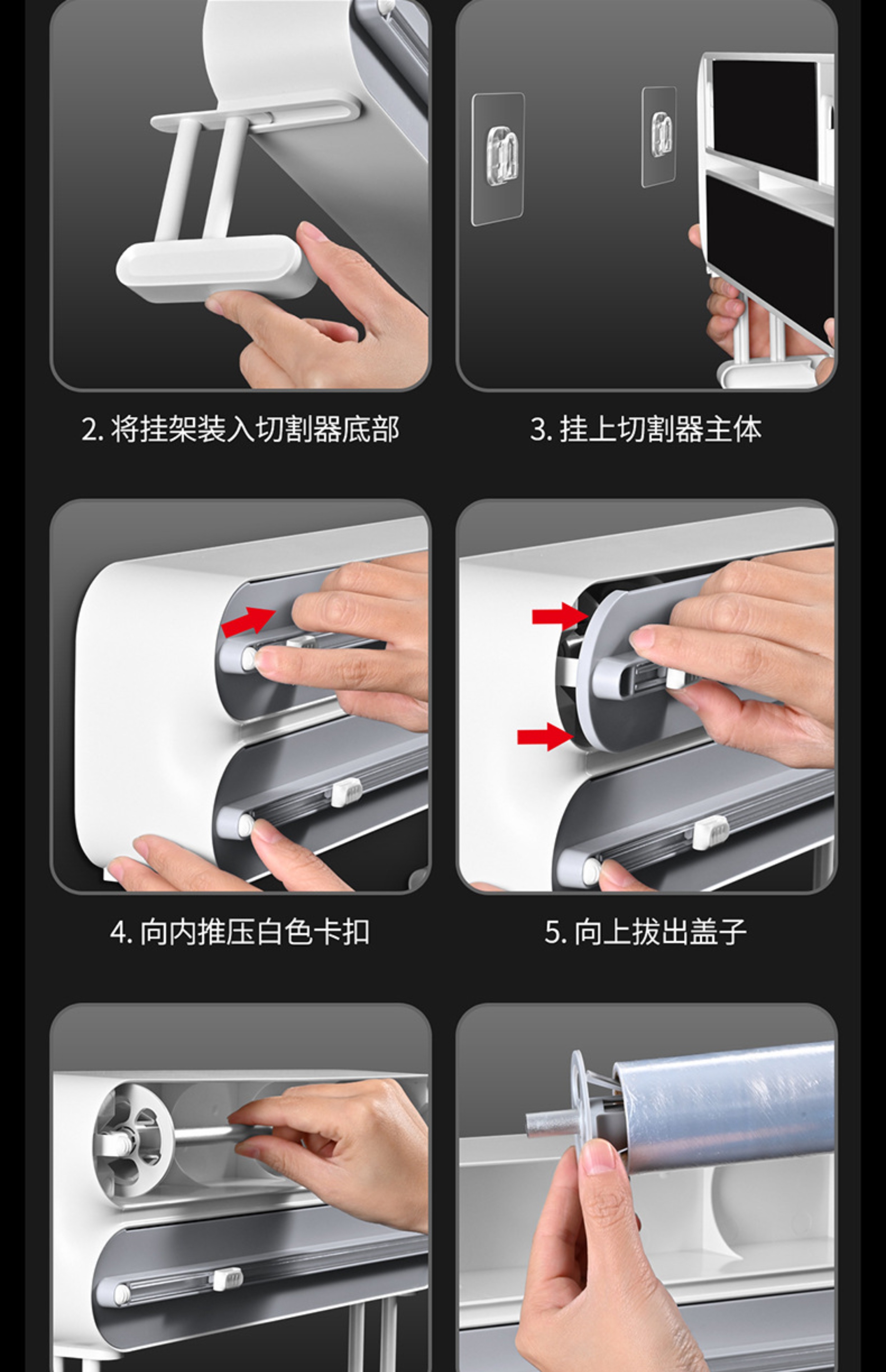 2. 将挂架装入切割器底部

3. 挂上切割器主体

4. 向内推压白色卡扣

5. 向上拔出盖子