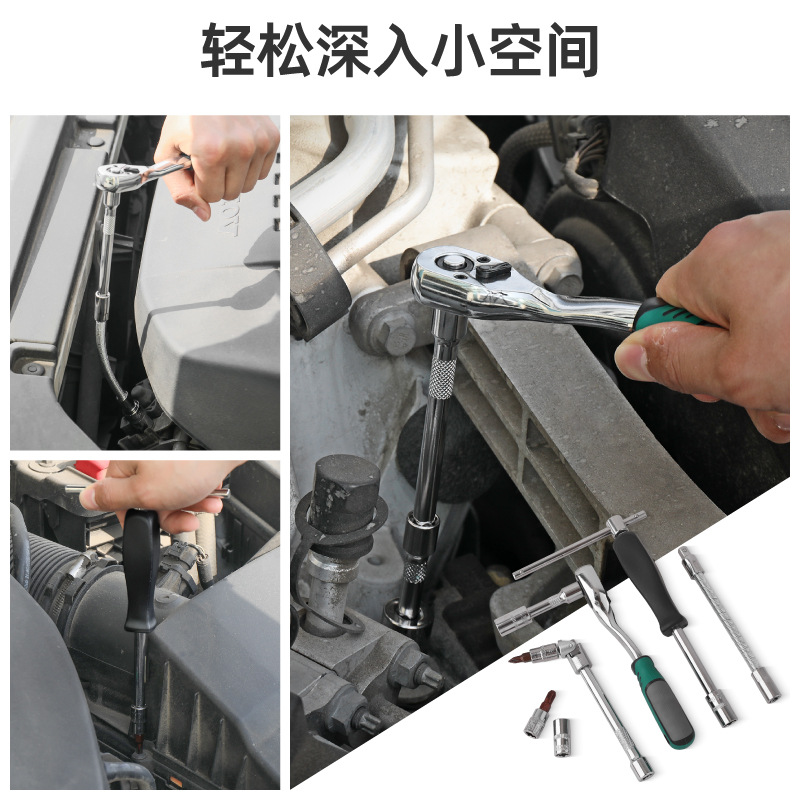 轻松深入小空间