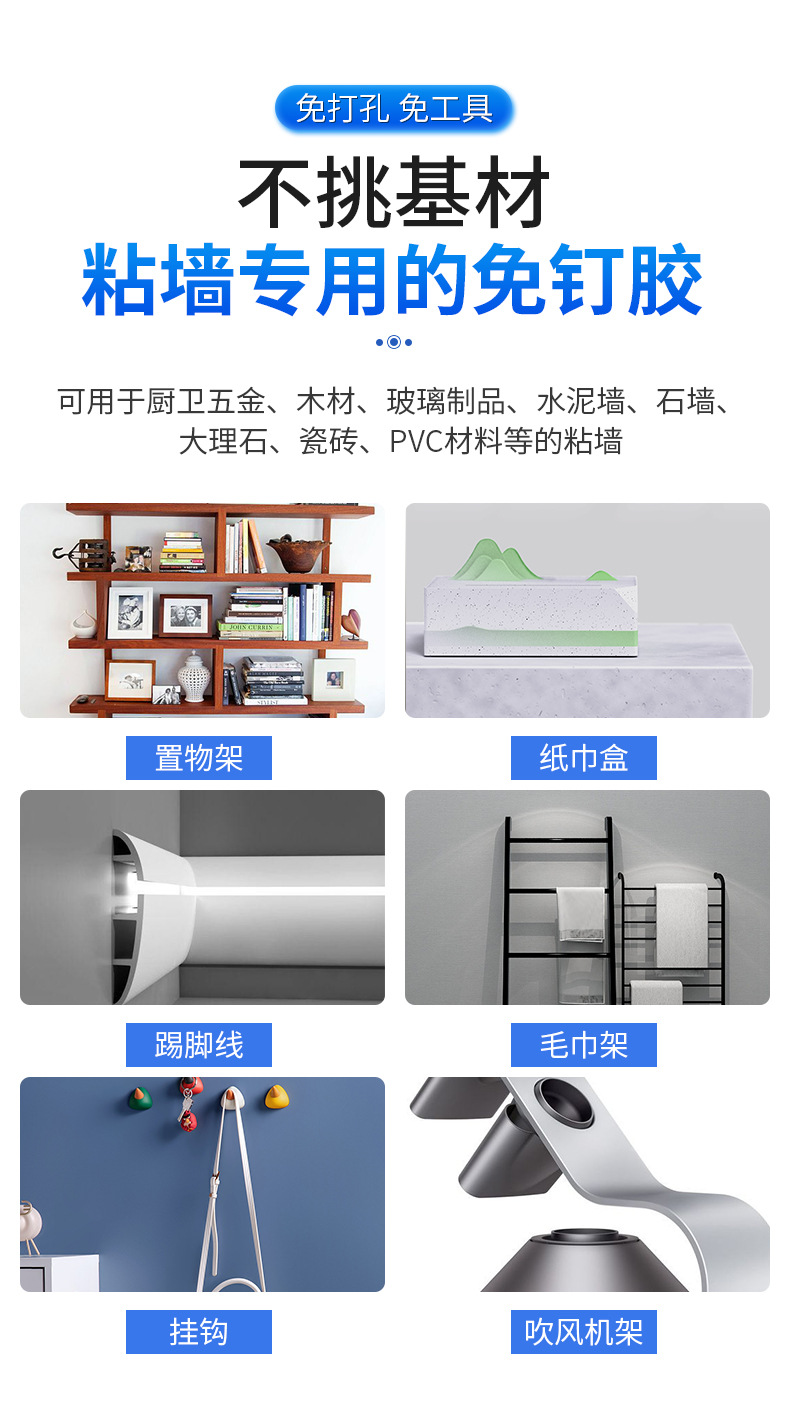 免打孔 免工具

不挑基材

粘墙专用的免钉胶

可用于厨卫五金、木材、玻璃制品、水泥墙、石墙、大理石、瓷砖、PVC材料等的粘墙

JOHN CURRIN

置物架

纸巾盒

踢脚线

毛巾架

挂钩

吹风机架