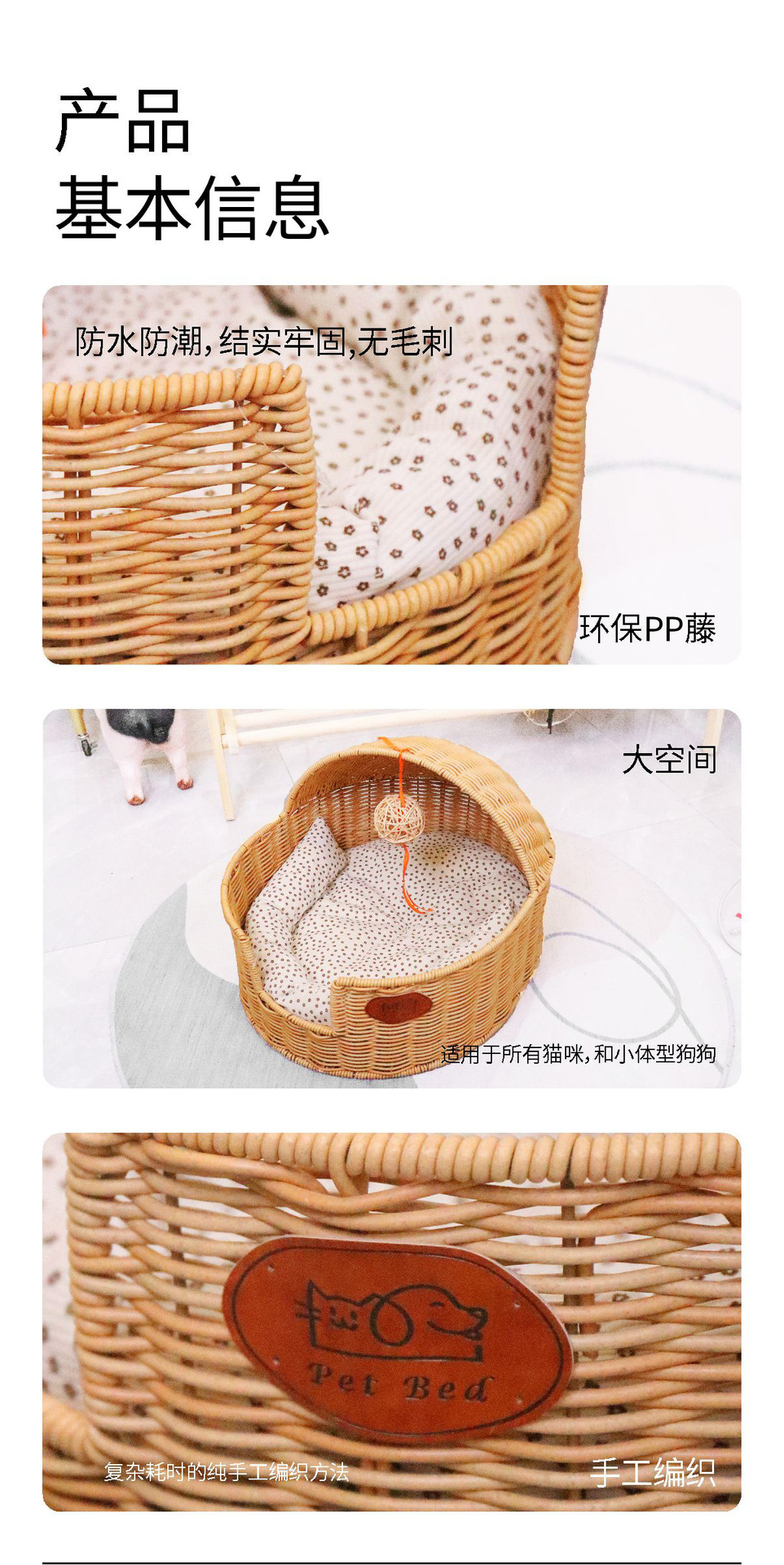 产品
基本信息

防水防潮，结实牢固，无毛刺

环保PP藤

大空间

适用于所有猫咪，和小体型狗狗

Pet Bed

复杂耗时的纯手工编织方法

手工编织